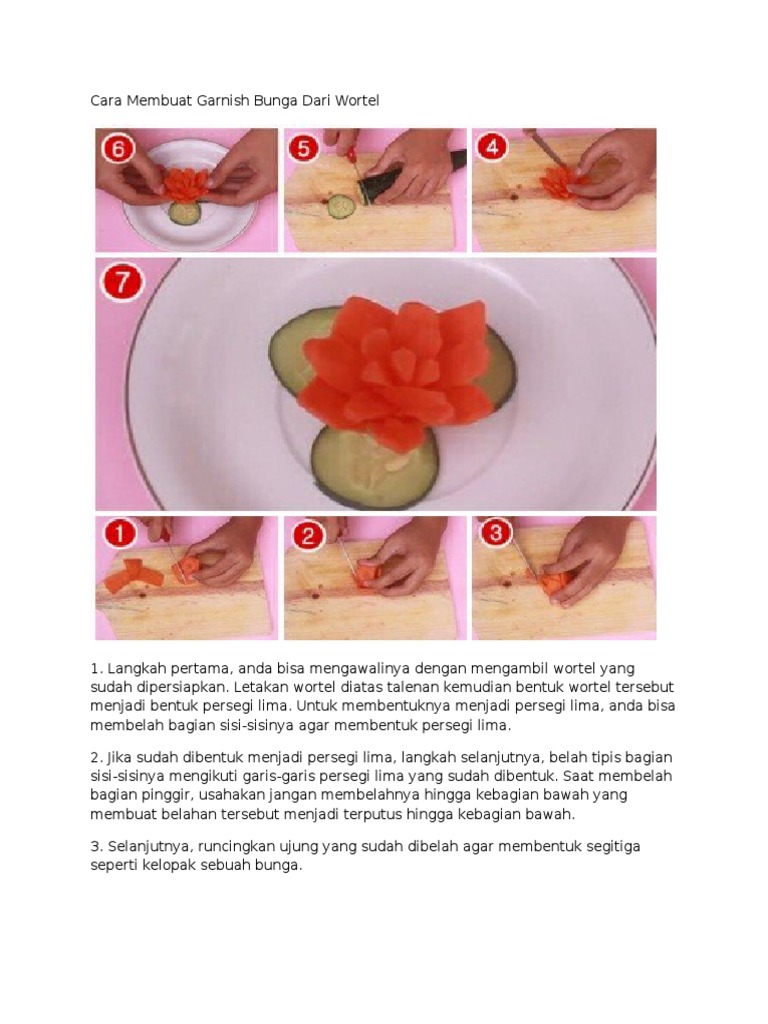 Cara Membuat Garnish Bunga Dari Wortel

6

5

4

7

1

2

3

1. Langkah pertama, anda bisa mengawalinya dengan mengambil wortel yang sudah dipersiapkan. Letakan wortel diatas talenan kemudian bentuk wortel tersebut menjadi bentuk persegi lima. Untuk membentuknya menjadi persegi lima, anda bisa membelah bagian sisi-sisinya agar membentuk persegi lima.

2. Jika sudah dibentuk menjadi persegi lima, langkah selanjutnya, belah tipis bagian sisi-sisinya mengikuti garis-garis persegi lima yang sudah dibentuk. Saat membelah bagian pinggir, usahakan jangan membelahnya hingga kebagian bawah yang membuat belahan tersebut menjadi terputus hingga kebagian bawah.

3. Selanjutnya, runcingkan ujung yang sudah dibelah agar membentuk segitiga seperti kelopak sebuah bunga.