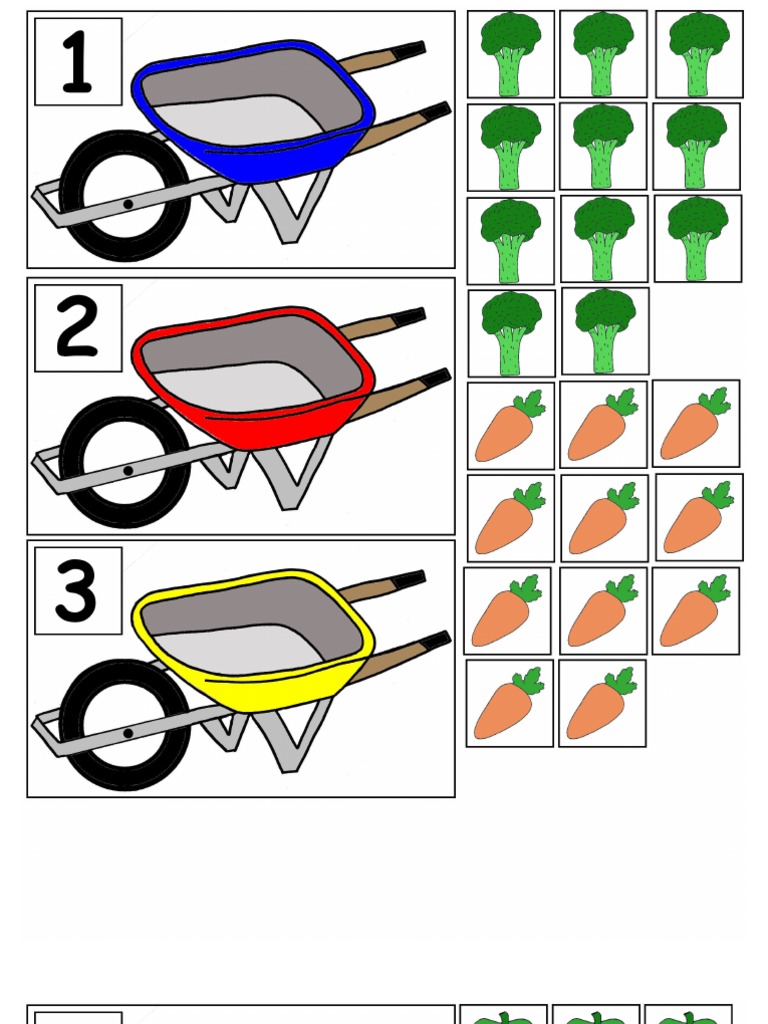 1

2

3