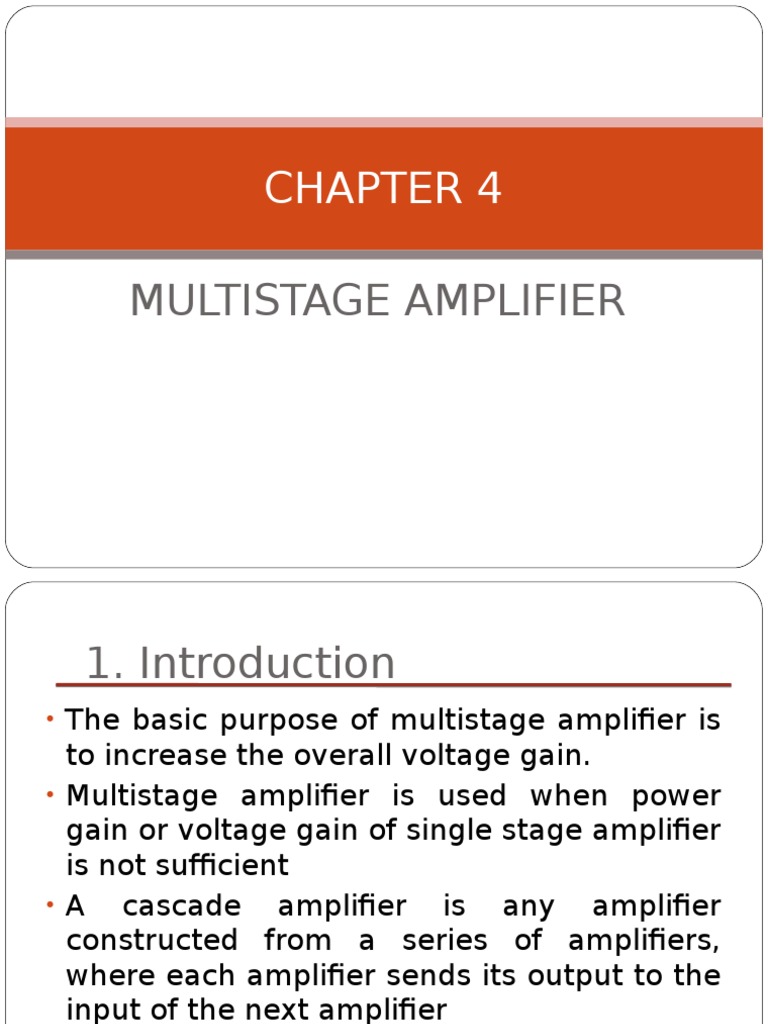 CHAPTER 4

MULTISTAGE AMPLIFIER

1. Introduction

• The basic purpose of multistage amplifier is to increase the overall voltage gain.

• Multistage amplifier is used when power gain or voltage gain of single stage amplifier is not sufficient

• A cascade amplifier is any amplifier constructed from a series of amplifiers, where each amplifier sends its output to the input of the next amplifier