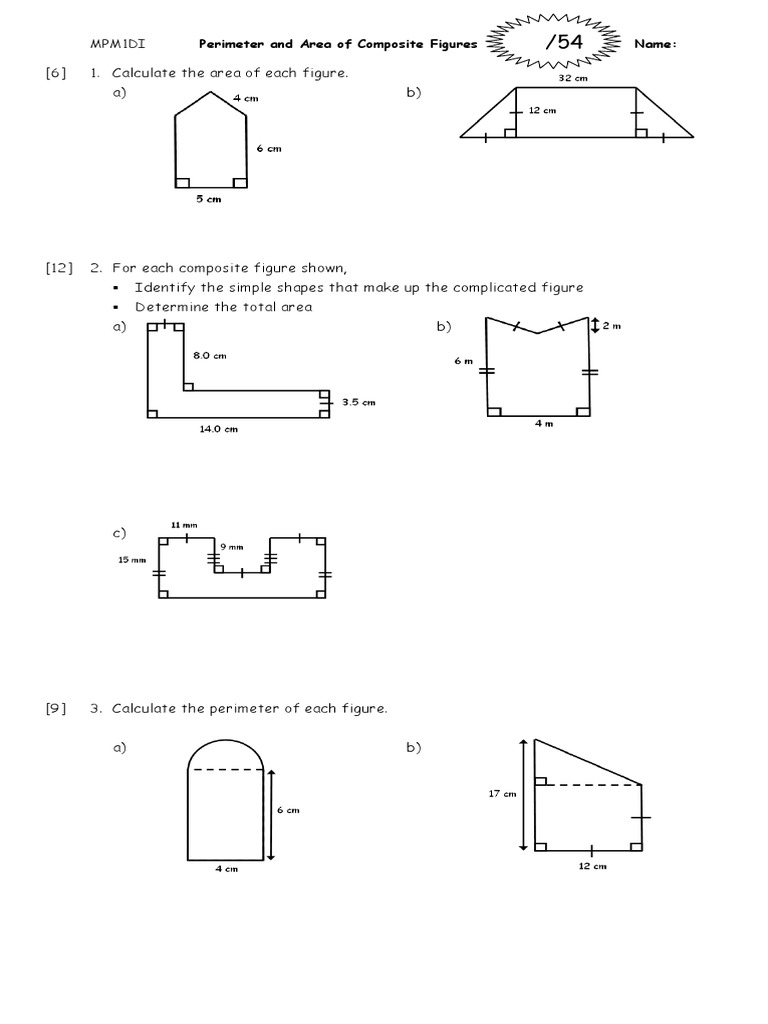 MPM1DI Perimeter and Area of Composite Figures /54 Name:

[6] 1. Calculate the area of each figure.

a)

4 cm

6 cm

5 cm

b)

32 cm

12 cm

[12] 2. For each composite figure shown,

▪ Identify the simple shapes that make up the complicated figure

▪ Determine the total area

a)

8.0 cm

3.5 cm

14.0 cm

b)

2 m

6 m

4 m

c)

11 mm

9 mm

15 mm

[9] 3. Calculate the perimeter of each figure.

a)

6 cm

4 cm

b)

17 cm

12 cm