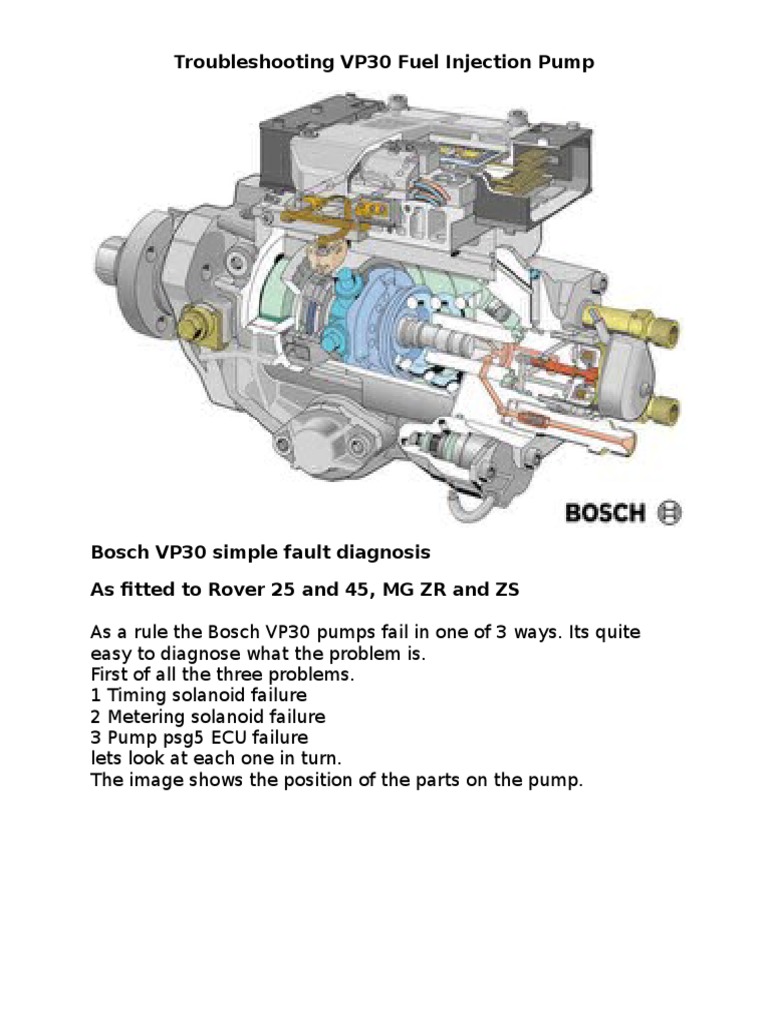 Troubleshooting VP30 Fuel Injection Pump

BOSCH

Bosch VP30 simple fault diagnosis

As fitted to Rover 25 and 45, MG ZR and ZS

As a rule the Bosch VP30 pumps fail in one of 3 ways. Its quite easy to diagnose what the problem is.
First of all the three problems.
1 Timing solanoid failure
2 Metering solanoid failure
3 Pump psg5 ECU failure
lets look at each one in turn.
The image shows the position of the parts on the pump.