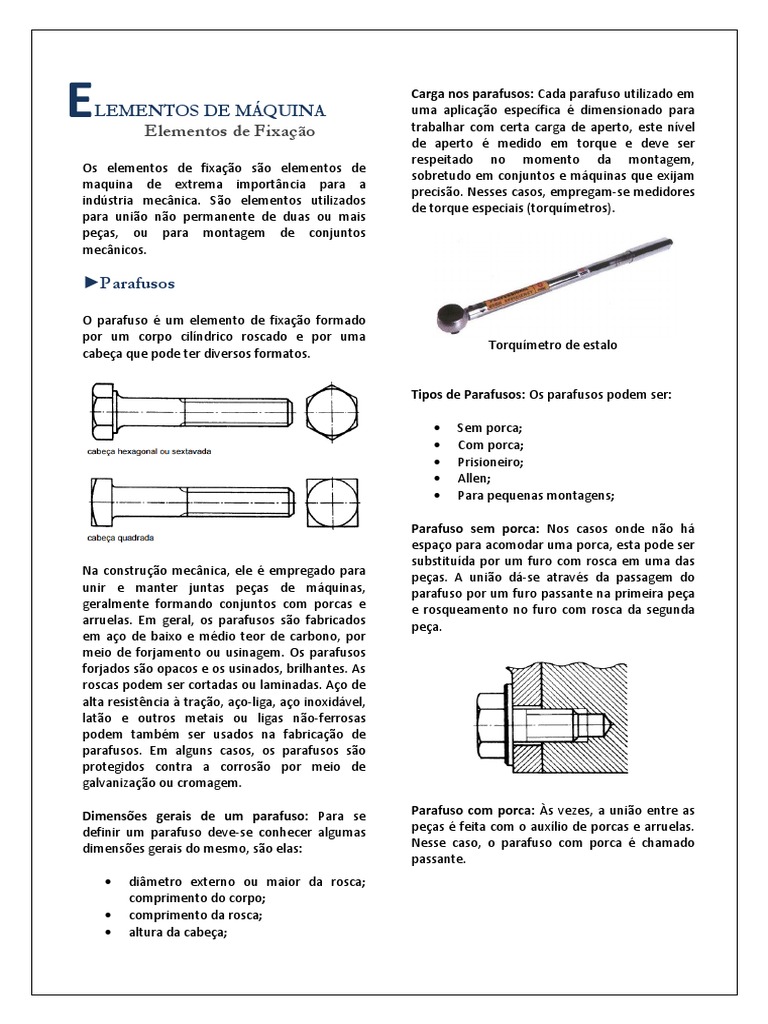 ELEMENTOS DE MÁQUINA
Elementos de Fixação

Os elementos de fixação são elementos de maquina de extrema importância para a indústria mecânica. São elementos utilizados para união não permanente de duas ou mais peças, ou para montagem de conjuntos mecânicos.

►Parafusos

O parafuso é um elemento de fixação formado por um corpo cilíndrico roscado e por uma cabeça que pode ter diversos formatos.

cabeça hexagonal ou sextavada

cabeça quadrada

Na construção mecânica, ele é empregado para unir e manter juntas peças de máquinas, geralmente formando conjuntos com porcas e arruelas. Em geral, os parafusos são fabricados em aço de baixo e médio teor de carbono, por meio de forjamento ou usinagem. Os parafusos forjados são opacos e os usinados, brilhantes. As roscas podem ser cortadas ou laminadas. Aço de alta resistência à tração, aço-liga, aço inoxidável, latão e outros metais ou ligas não-ferrosas podem também ser usados na fabricação de parafusos. Em alguns casos, os parafusos são protegidos contra a corrosão por meio de galvanização ou cromagem.

Dimensões gerais de um parafuso: Para se definir um parafuso deve-se conhecer algumas dimensões gerais do mesmo, são elas:

• diâmetro externo ou maior da rosca; comprimento do corpo;
• comprimento da rosca;
• altura da cabeça;

Carga nos parafusos: Cada parafuso utilizado em uma aplicação específica é dimensionado para trabalhar com certa carga de aperto, este nível de aperto é medido em torque e deve ser respeitado no momento da montagem, sobretudo em conjuntos e máquinas que exijam precisão. Nesses casos, empregam-se medidores de torque especiais (torquímetros).

Torquímetro de estalo

Tipos de Parafusos: Os parafusos podem ser:

• Sem porca;
• Com porca;
• Prisioneiro;
• Allen;
• Para pequenas montagens;

Parafuso sem porca: Nos casos onde não há espaço para acomodar uma porca, esta pode ser substituída por um furo com rosca em uma das peças. A união dá-se através da passagem do parafuso por um furo passante na primeira peça e rosqueamento no furo com rosca da segunda peça.

Parafuso com porca: Às vezes, a união entre as peças é feita com o auxílio de porcas e arruelas. Nesse caso, o parafuso com porca é chamado passante.