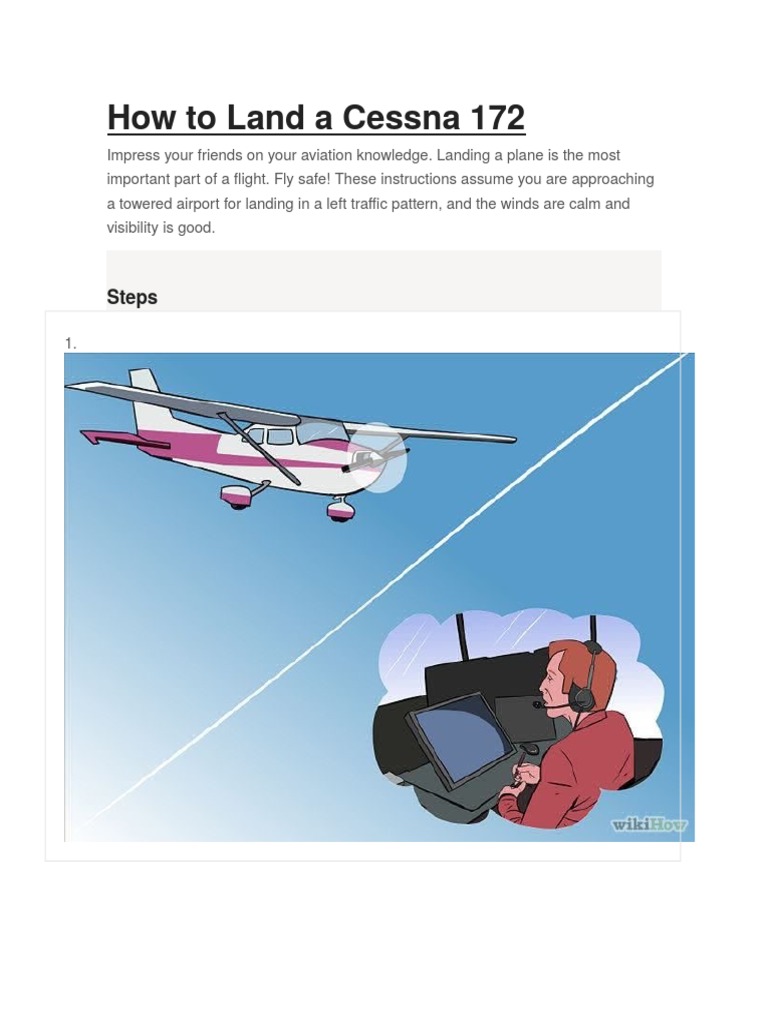 How to Land a Cessna 172

Impress your friends on your aviation knowledge. Landing a plane is the most important part of a flight. Fly safe! These instructions assume you are approaching a towered airport for landing in a left traffic pattern, and the winds are calm and visibility is good.

Steps

1.

wikiHow