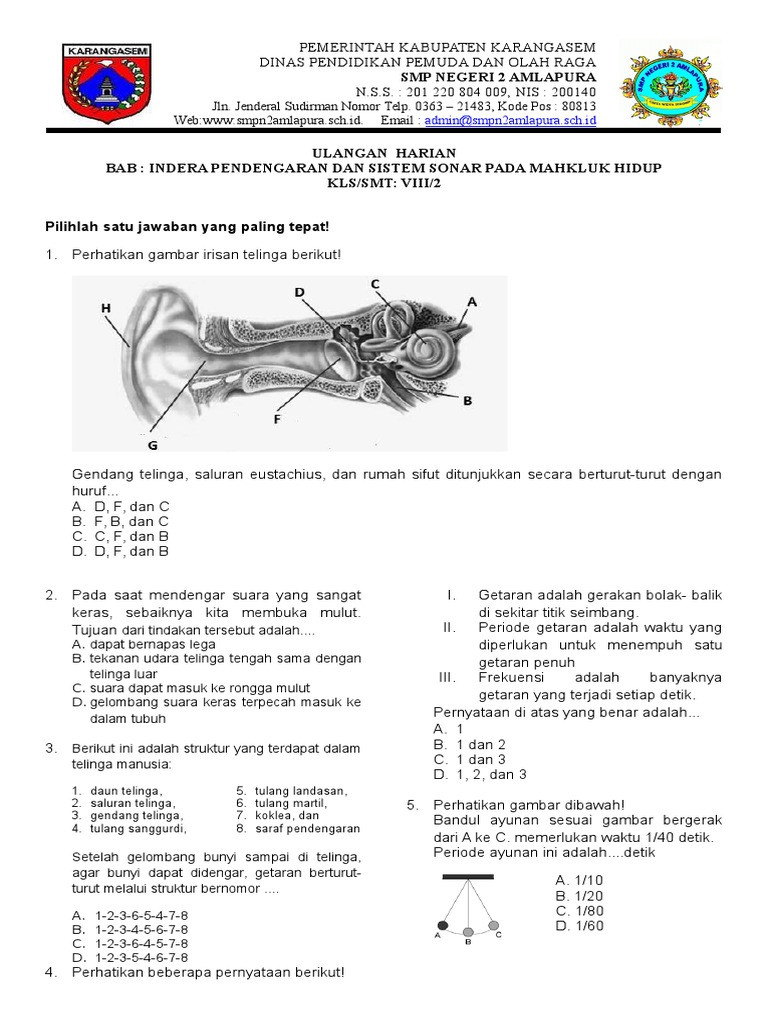 KARANGASEM

PEMERINTAH KABUPATEN KARANGASEM
DINAS PENDIDIKAN PEMUDA DAN OLAH RAGA
SMP NEGERI 2 AMLAPURA
N.S.S. : 201 220 804 009, NIS : 200140
Jln. Jenderal Sudirman Nomor Telp. 0363 – 21483, Kode Pos : 80813
Web:www.smpn2amlapura.sch.id. Email : admin@smpn2amlapura.sch.id

SMP NEGERI 2 AMLAPURA

ULANGAN HARIAN
BAB : INDERA PENDENGARAN DAN SISTEM SONAR PADA MAHKLUK HIDUP
KLS/SMT: VIII/2

Pilihlah satu jawaban yang paling tepat!

1. Perhatikan gambar irisan telinga berikut!

H D C A B F G

Gendang telinga, saluran eustachius, dan rumah sifut ditunjukkan secara berturut-turut dengan huruf...
A. D, F, dan C
B. F, B, dan C
C. C, F, dan B
D. D, F, dan B

2. Pada saat mendengar suara yang sangat keras, sebaiknya kita membuka mulut. Tujuan dari tindakan tersebut adalah....
A. dapat bernapas lega
B. tekanan udara telinga tengah sama dengan telinga luar
C. suara dapat masuk ke rongga mulut
D. gelombang suara keras terpecah masuk ke dalam tubuh

3. Berikut ini adalah struktur yang terdapat dalam telinga manusia:

1. daun telinga,
2. saluran telinga,
3. gendang telinga,
4. tulang sanggurdi,
5. tulang landasan,
6. tulang martil,
7. koklea, dan
8. saraf pendengaran

Setelah gelombang bunyi sampai di telinga, agar bunyi dapat didengar, getaran berturut-turut melalui struktur bernomor ....

A. 1-2-3-6-5-4-7-8
B. 1-2-3-4-5-6-7-8
C. 1-2-3-6-4-5-7-8
D. 1-2-3-5-4-6-7-8

4. Perhatikan beberapa pernyataan berikut!

I. Getaran adalah gerakan bolak- balik di sekitar titik seimbang.
II. Periode getaran adalah waktu yang diperlukan untuk menempuh satu getaran penuh
III. Frekuensi adalah banyaknya getaran yang terjadi setiap detik.
Pernyataan di atas yang benar adalah...
A. 1
B. 1 dan 2
C. 1 dan 3
D. 1, 2, dan 3

5. Perhatikan gambar dibawah!
Bandul ayunan sesuai gambar bergerak dari A ke C. memerlukan waktu 1/40 detik. Periode ayunan ini adalah....detik

A B C

A. 1/10
B. 1/20
C. 1/80
D. 1/60