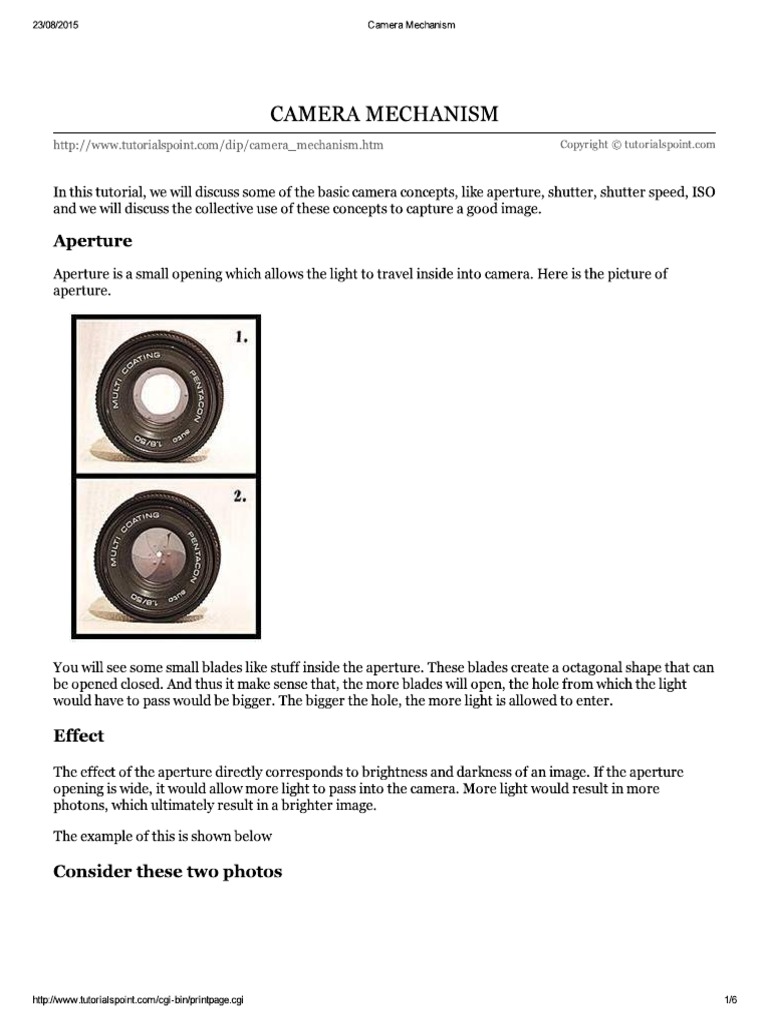 23/08/2015 Camera Mechanism

CAMERA MECHANISM

http://www.tutorialspoint.com/dip/camera_mechanism.htm Copyright © tutorialspoint.com

In this tutorial, we will discuss some of the basic camera concepts, like aperture, shutter, shutter speed, ISO and we will discuss the collective use of these concepts to capture a good image.

Aperture

Aperture is a small opening which allows the light to travel inside into camera. Here is the picture of aperture.

1.

MULTI COATING PENTACON auto 1.8/50

2.

MULTI COATING PENTACON auto 1.8/50

You will see some small blades like stuff inside the aperture. These blades create a octagonal shape that can be opened closed. And thus it make sense that, the more blades will open, the hole from which the light would have to pass would be bigger. The bigger the hole, the more light is allowed to enter.

Effect

The effect of the aperture directly corresponds to brightness and darkness of an image. If the aperture opening is wide, it would allow more light to pass into the camera. More light would result in more photons, which ultimately result in a brighter image.

The example of this is shown below

Consider these two photos

http://www.tutorialspoint.com/cgi-bin/printpage.cgi 1/6