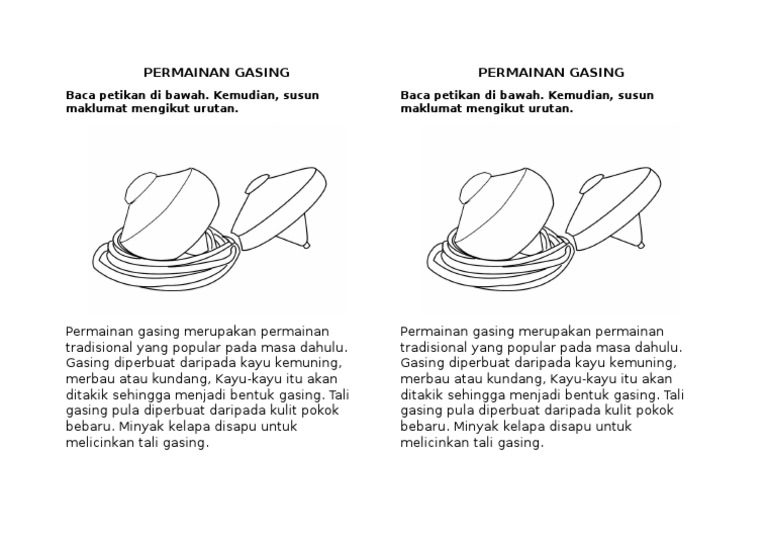 PERMAINAN GASING

Baca petikan di bawah. Kemudian, susun maklumat mengikut urutan.

Permainan gasing merupakan permainan tradisional yang popular pada masa dahulu. Gasing diperbuat daripada kayu kemuning, merbau atau kundang, Kayu-kayu itu akan ditakik sehingga menjadi bentuk gasing. Tali gasing pula diperbuat daripada kulit pokok bebaru. Minyak kelapa disapu untuk melicinkan tali gasing.

PERMAINAN GASING

Baca petikan di bawah. Kemudian, susun maklumat mengikut urutan.

Permainan gasing merupakan permainan tradisional yang popular pada masa dahulu. Gasing diperbuat daripada kayu kemuning, merbau atau kundang, Kayu-kayu itu akan ditakik sehingga menjadi bentuk gasing. Tali gasing pula diperbuat daripada kulit pokok bebaru. Minyak kelapa disapu untuk melicinkan tali gasing.