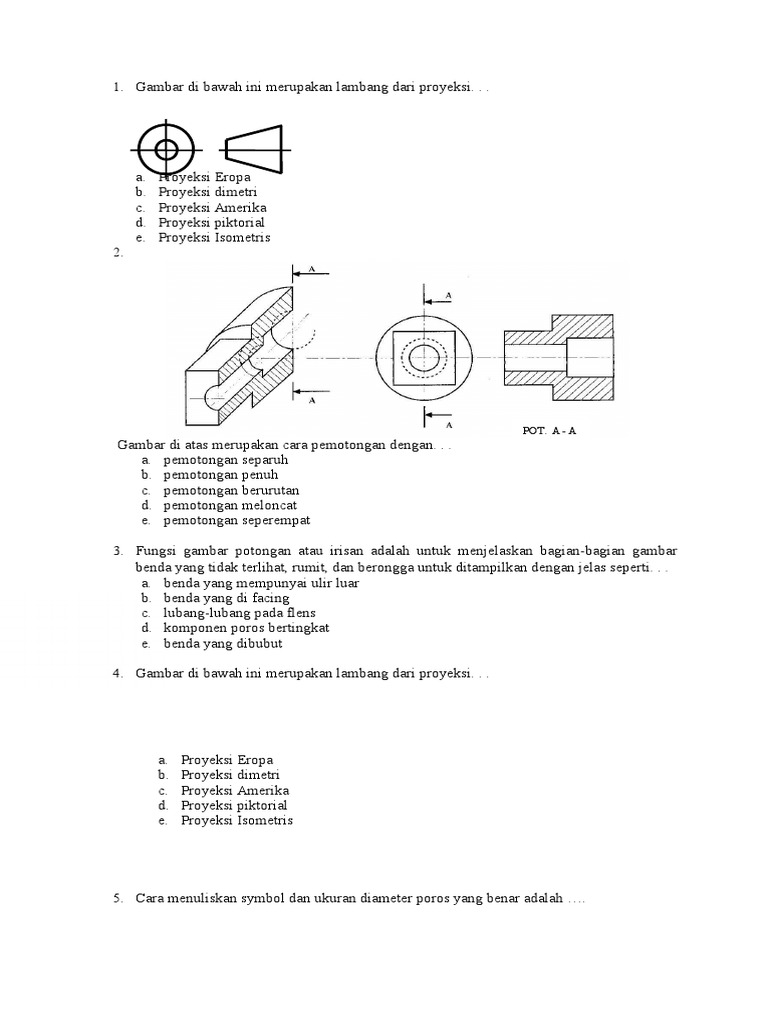 1. Gambar di bawah ini merupakan lambang dari proyeksi. . .

a. Proyeksi Eropa
b. Proyeksi dimetri
c. Proyeksi Amerika
d. Proyeksi piktorial
e. Proyeksi Isometris

2.

A

A

A

A

POT. A - A

Gambar di atas merupakan cara pemotongan dengan. . .
a. pemotongan separuh
b. pemotongan penuh
c. pemotongan berurutan
d. pemotongan meloncat
e. pemotongan seperempat

3. Fungsi gambar potongan atau irisan adalah untuk menjelaskan bagian-bagian gambar benda yang tidak terlihat, rumit, dan berongga untuk ditampilkan dengan jelas seperti. . .
a. benda yang mempunyai ulir luar
b. benda yang di facing
c. lubang-lubang pada flens
d. komponen poros bertingkat
e. benda yang dibubut

4. Gambar di bawah ini merupakan lambang dari proyeksi. . .

a. Proyeksi Eropa
b. Proyeksi dimetri
c. Proyeksi Amerika
d. Proyeksi piktorial
e. Proyeksi Isometris

5. Cara menuliskan symbol dan ukuran diameter poros yang benar adalah ….