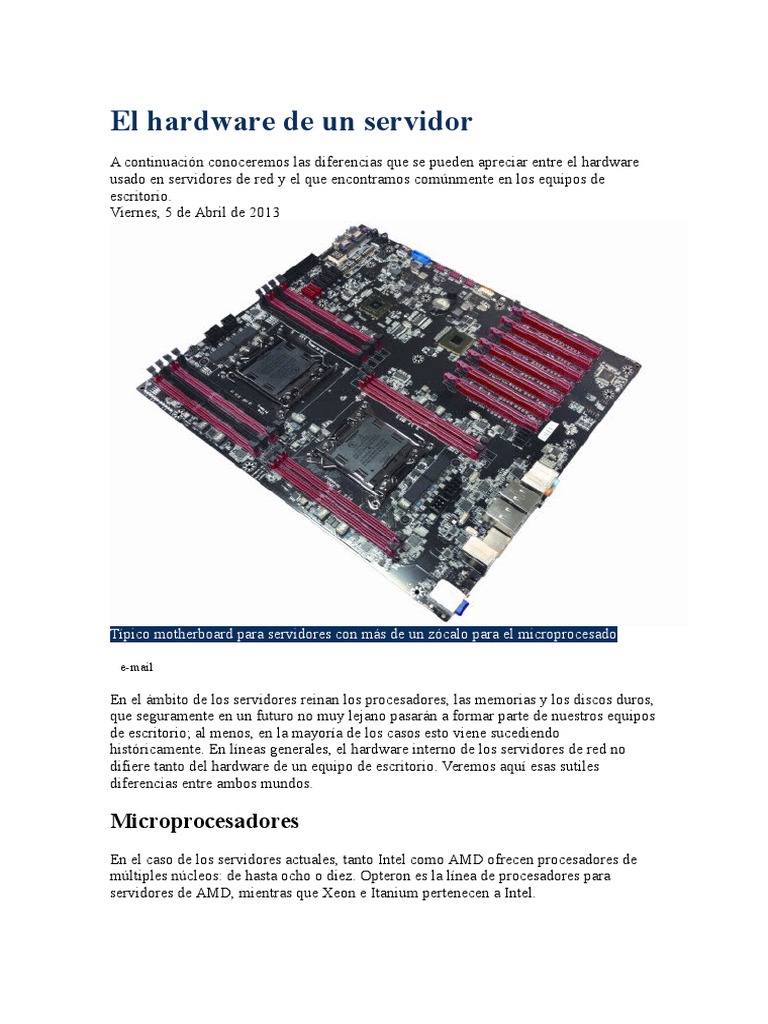 El hardware de un servidor

A continuación conoceremos las diferencias que se pueden apreciar entre el hardware usado en servidores de red y el que encontramos comúnmente en los equipos de escritorio.
Viernes, 5 de Abril de 2013

Típico motherboard para servidores con más de un zócalo para el microprocesado

e-mail

En el ámbito de los servidores reinan los procesadores, las memorias y los discos duros, que seguramente en un futuro no muy lejano pasarán a formar parte de nuestros equipos de escritorio; al menos, en la mayoría de los casos esto viene sucediendo históricamente. En líneas generales, el hardware interno de los servidores de red no difiere tanto del hardware de un equipo de escritorio. Veremos aquí esas sutiles diferencias entre ambos mundos.

Microprocesadores

En el caso de los servidores actuales, tanto Intel como AMD ofrecen procesadores de múltiples núcleos: de hasta ocho o diez. Opteron es la línea de procesadores para servidores de AMD, mientras que Xeon e Itanium pertenecen a Intel.