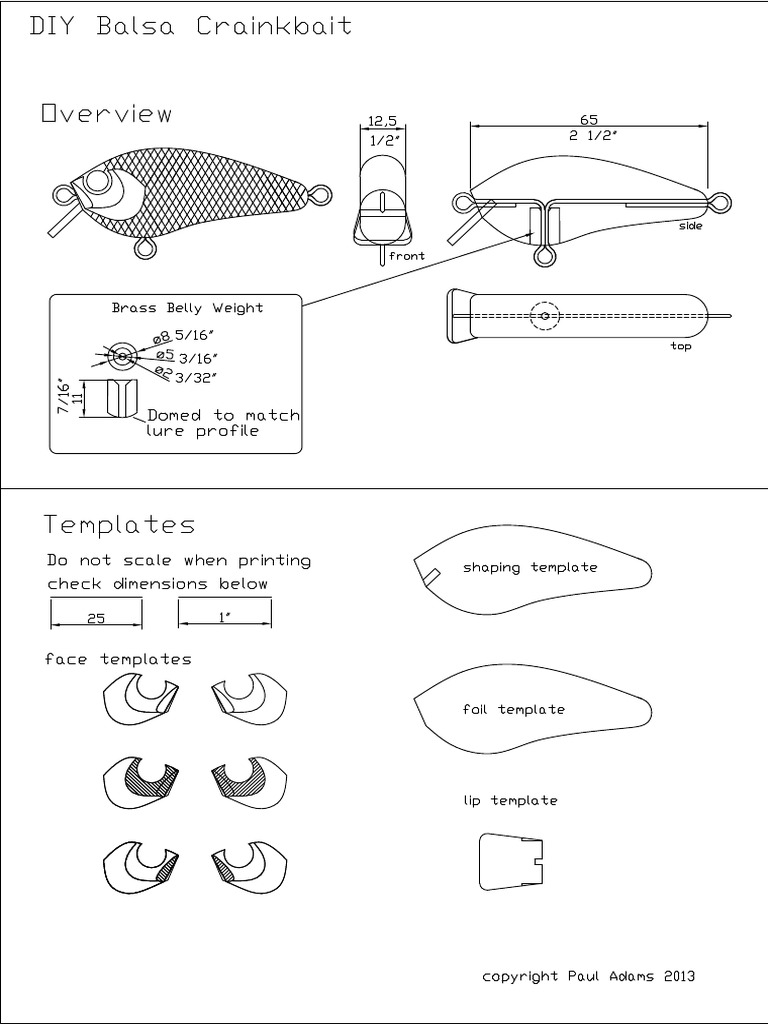 DIY Balsa Crainkbait

Overview

12,5
1/2"

front

65
2 1/2"

side

top

Brass Belly Weight

ø8 5/16"
ø5 3/16"
ø2 3/32"

7/16"
11

Domed to match lure profile

Templates

Do not scale when printing
check dimensions below

25

1"

face templates

shaping template

foil template

lip template

copyright Paul Adams 2013