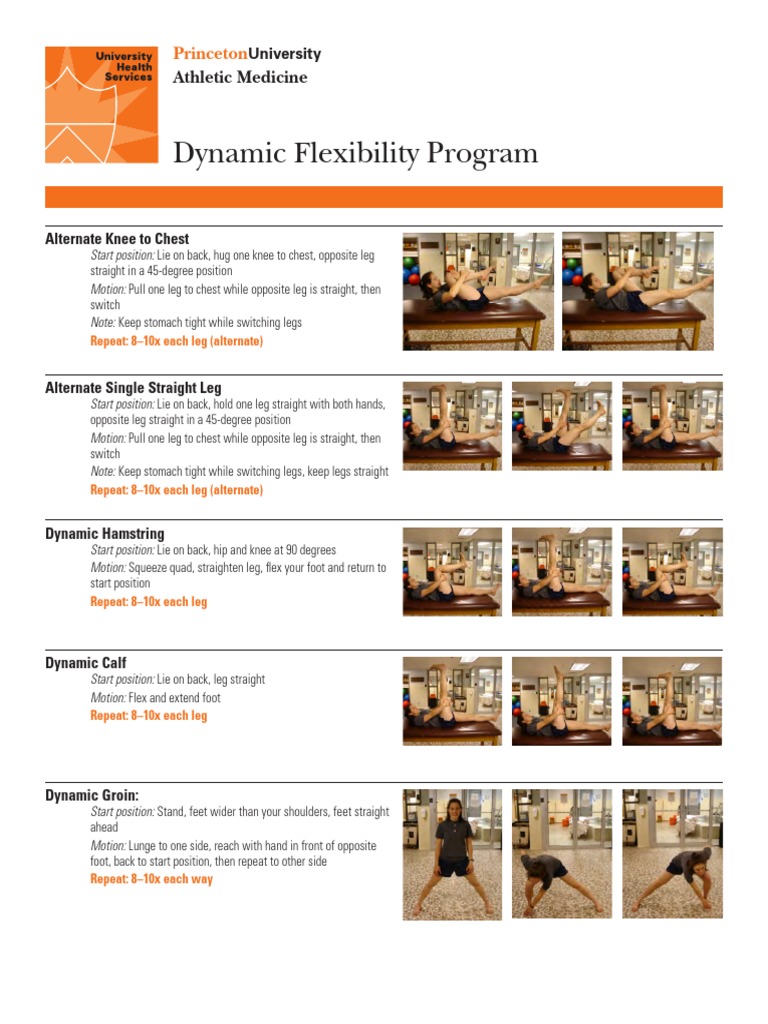 University Health Services

PrincetonUniversity
Athletic Medicine

Dynamic Flexibility Program

Alternate Knee to Chest
Start position: Lie on back, hug one knee to chest, opposite leg straight in a 45-degree position
Motion: Pull one leg to chest while opposite leg is straight, then switch
Note: Keep stomach tight while switching legs
Repeat: 8–10x each leg (alternate)

Alternate Single Straight Leg
Start position: Lie on back, hold one leg straight with both hands, opposite leg straight in a 45-degree position
Motion: Pull one leg to chest while opposite leg is straight, then switch
Note: Keep stomach tight while switching legs, keep legs straight
Repeat: 8–10x each leg (alternate)

Dynamic Hamstring
Start position: Lie on back, hip and knee at 90 degrees
Motion: Squeeze quad, straighten leg, flex your foot and return to start position
Repeat: 8–10x each leg

Dynamic Calf
Start position: Lie on back, leg straight
Motion: Flex and extend foot
Repeat: 8–10x each leg

Dynamic Groin:
Start position: Stand, feet wider than your shoulders, feet straight ahead
Motion: Lunge to one side, reach with hand in front of opposite foot, back to start position, then repeat to other side
Repeat: 8–10x each way