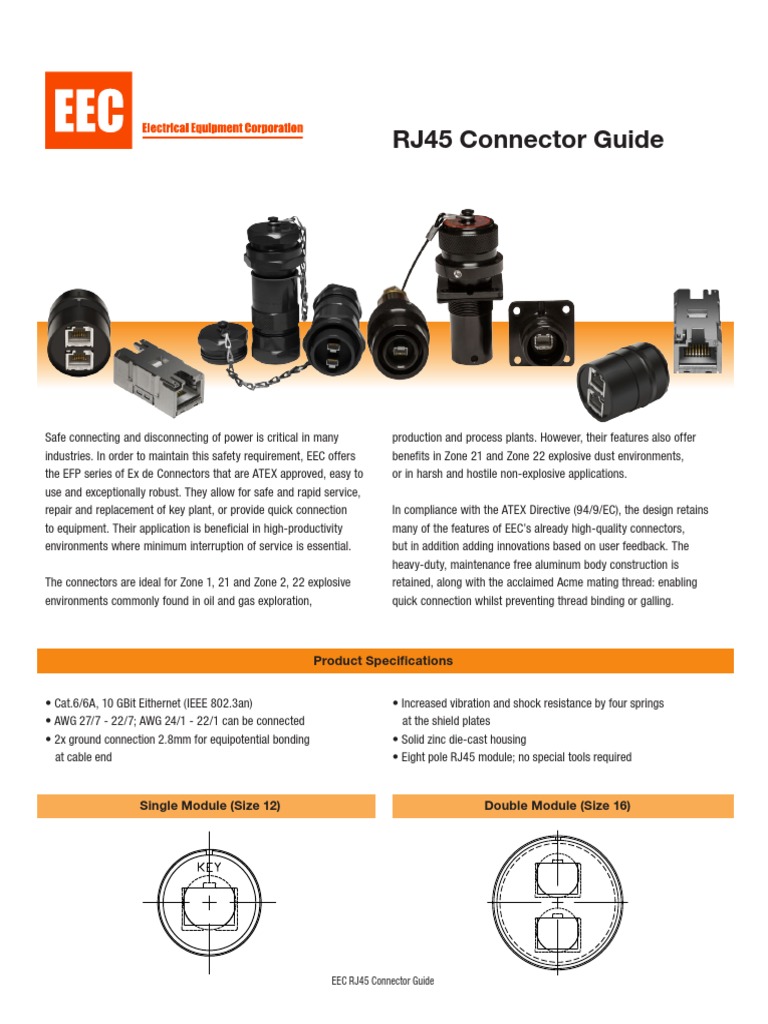 EEC

Electrical Equipment Corporation

RJ45 Connector Guide

Safe connecting and disconnecting of power is critical in many industries. In order to maintain this safety requirement, EEC offers the EFP series of Ex de Connectors that are ATEX approved, easy to use and exceptionally robust. They allow for safe and rapid service, repair and replacement of key plant, or provide quick connection to equipment. Their application is beneficial in high-productivity environments where minimum interruption of service is essential.

The connectors are ideal for Zone 1, 21 and Zone 2, 22 explosive environments commonly found in oil and gas exploration, production and process plants. However, their features also offer benefits in Zone 21 and Zone 22 explosive dust environments, or in harsh and hostile non-explosive applications.

In compliance with the ATEX Directive (94/9/EC), the design retains many of the features of EEC's already high-quality connectors, but in addition adding innovations based on user feedback. The heavy-duty, maintenance free aluminum body construction is retained, along with the acclaimed Acme mating thread: enabling quick connection whilst preventing thread binding or galling.

Product Specifications

• Cat.6/6A, 10 GBit Eithernet (IEEE 802.3an)
• AWG 27/7 - 22/7; AWG 24/1 - 22/1 can be connected
• 2x ground connection 2.8mm for equipotential bonding at cable end
• Increased vibration and shock resistance by four springs at the shield plates
• Solid zinc die-cast housing
• Eight pole RJ45 module; no special tools required

Single Module (Size 12)

KEY

Double Module (Size 16)

EEC RJ45 Connector Guide