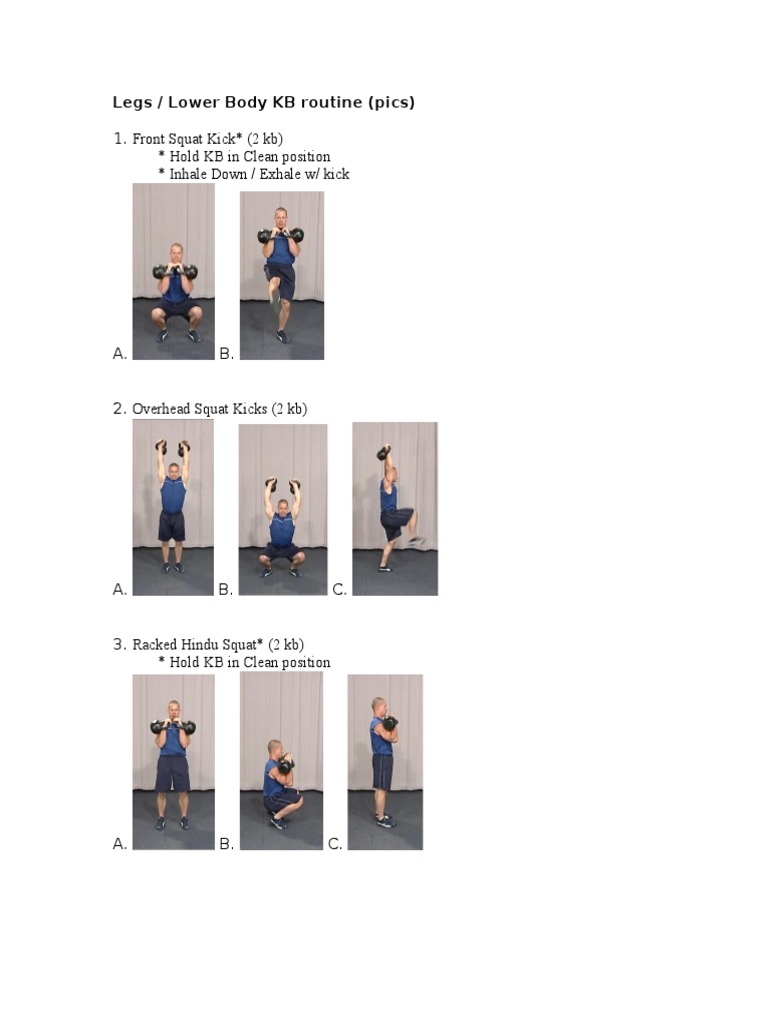 Legs / Lower Body KB routine (pics)

1. Front Squat Kick* (2 kb)
* Hold KB in Clean position
* Inhale Down / Exhale w/ kick

A. B.

2. Overhead Squat Kicks (2 kb)

A. B. C.

3. Racked Hindu Squat* (2 kb)
* Hold KB in Clean position

A. B. C.