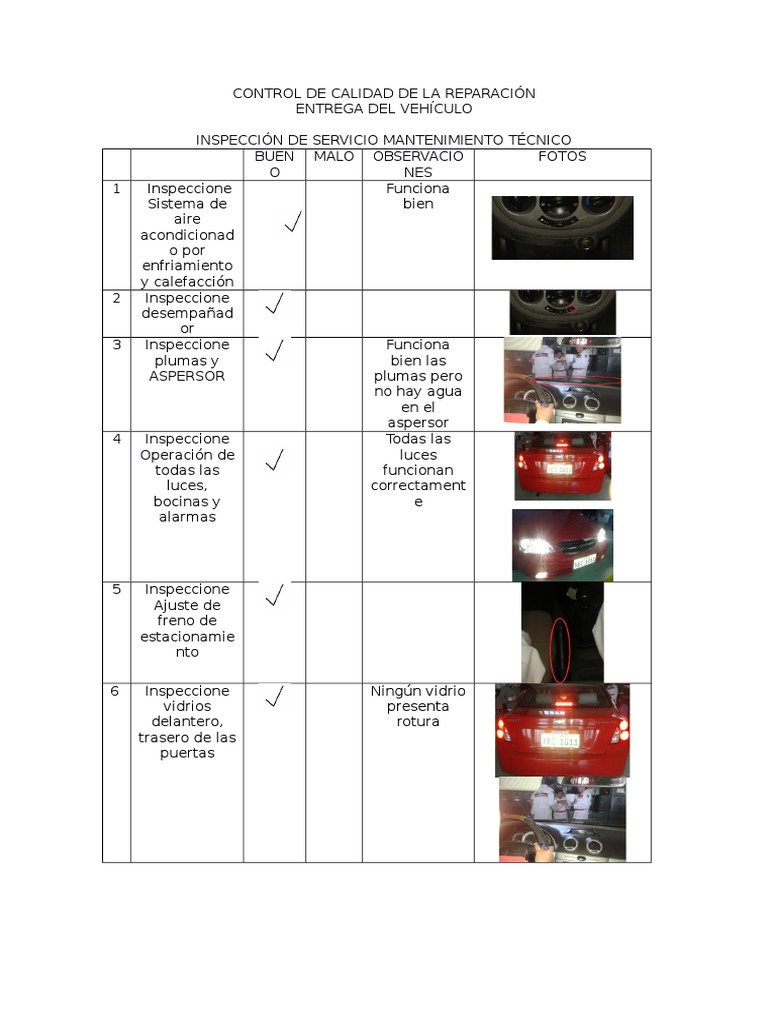 CONTROL DE CALIDAD DE LA REPARACIÓN
ENTREGA DEL VEHÍCULO

INSPECCIÓN DE SERVICIO MANTENIMIENTO TÉCNICO

| | | BUENO | MALO | OBSERVACIONES | FOTOS |
|---|---|---|---|---|---|
| 1 | Inspeccione Sistema de aire acondicionado por enfriamiento y calefacción | ✓ | | Funciona bien | |
| 2 | Inspeccione desempañador | ✓ | | | |
| 3 | Inspeccione plumas y ASPERSOR | ✓ | | Funciona bien las plumas pero no hay agua en el aspersor | |
| 4 | Inspeccione Operación de todas las luces, bocinas y alarmas | ✓ | | Todas las luces funcionan correctamente | |
| 5 | Inspeccione Ajuste de freno de estacionamiento | ✓ | | | |
| 6 | Inspeccione vidrios delantero, trasero de las puertas | ✓ | | Ningún vidrio presenta rotura | |