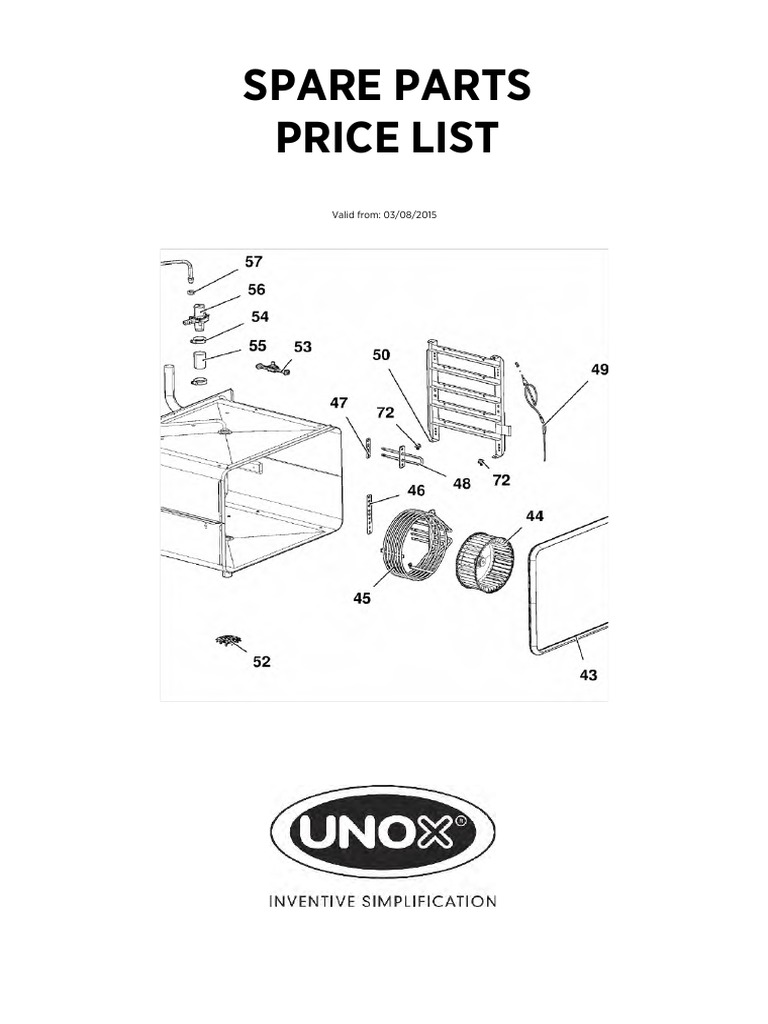 SPARE PARTS
PRICE LIST

Valid from: 03/08/2015

57
56
54
55
53
50
49
47
72
48
72
46
44
45
52
43

UNOX®

INVENTIVE SIMPLIFICATION