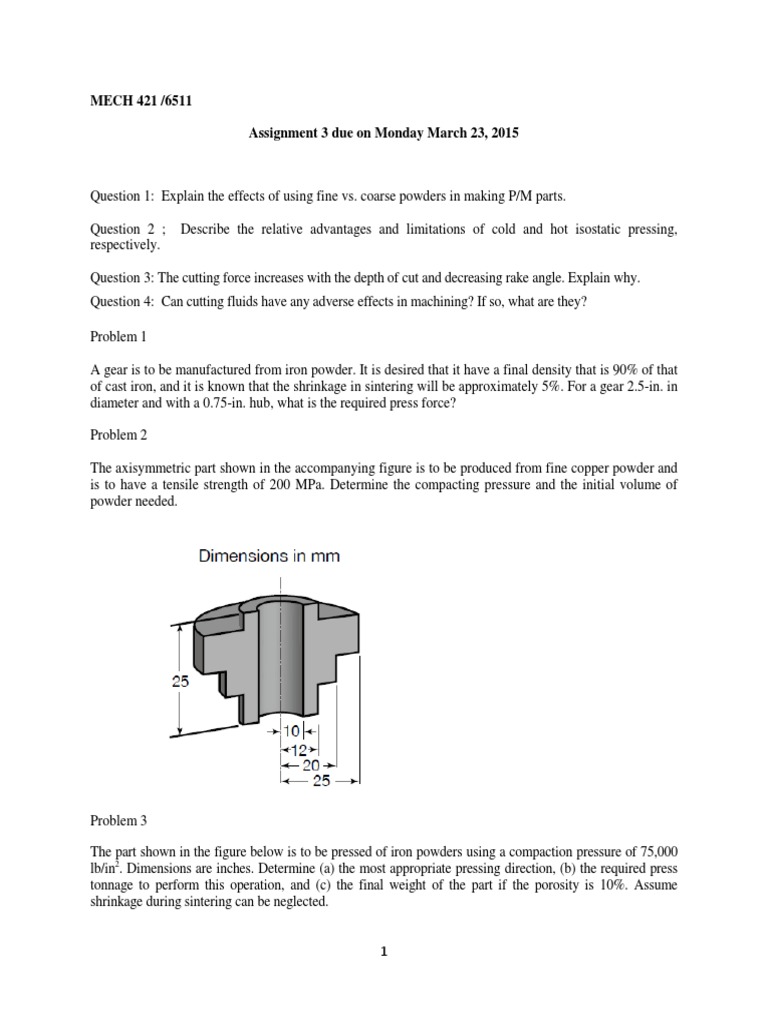 MECH 421 /6511

Assignment 3 due on Monday March 23, 2015

Question 1: Explain the effects of using fine vs. coarse powders in making P/M parts.

Question 2 ; Describe the relative advantages and limitations of cold and hot isostatic pressing, respectively.

Question 3: The cutting force increases with the depth of cut and decreasing rake angle. Explain why.

Question 4: Can cutting fluids have any adverse effects in machining? If so, what are they?

Problem 1

A gear is to be manufactured from iron powder. It is desired that it have a final density that is 90% of that of cast iron, and it is known that the shrinkage in sintering will be approximately 5%. For a gear 2.5-in. in diameter and with a 0.75-in. hub, what is the required press force?

Problem 2

The axisymmetric part shown in the accompanying figure is to be produced from fine copper powder and is to have a tensile strength of 200 MPa. Determine the compacting pressure and the initial volume of powder needed.

Dimensions in mm

25

10

12

20

25

Problem 3

The part shown in the figure below is to be pressed of iron powders using a compaction pressure of 75,000 lb/in$^2$. Dimensions are inches. Determine (a) the most appropriate pressing direction, (b) the required press tonnage to perform this operation, and (c) the final weight of the part if the porosity is 10%. Assume shrinkage during sintering can be neglected.

1