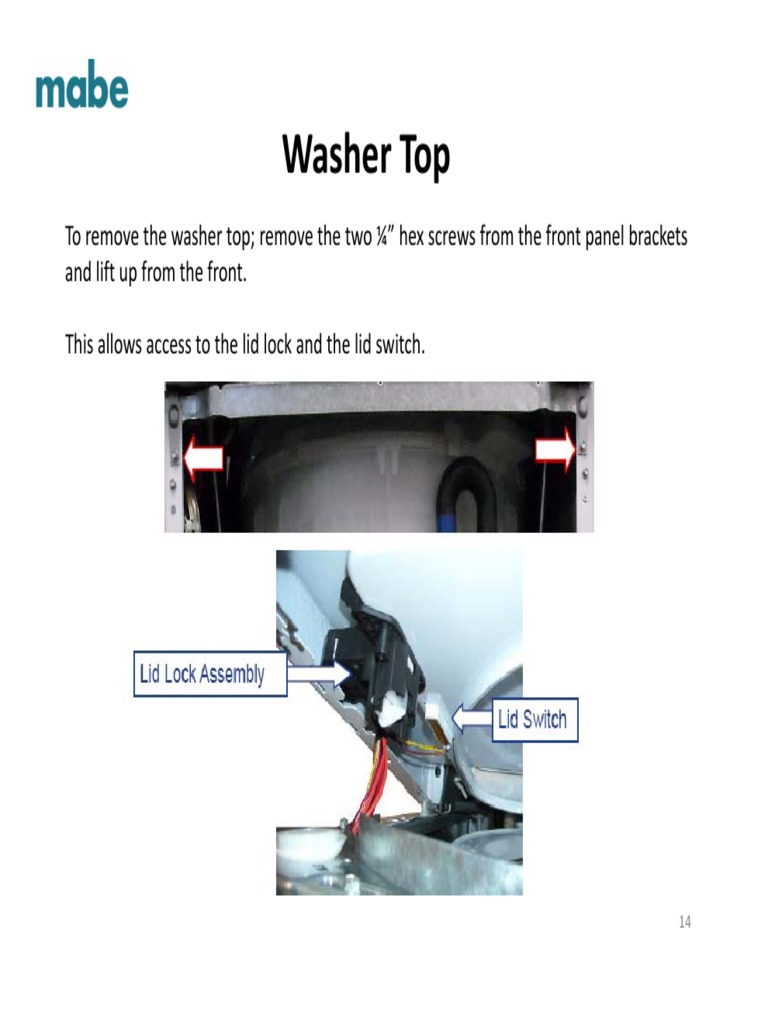 mabe

Washer Top

To remove the washer top; remove the two ¼" hex screws from the front panel brackets and lift up from the front.

This allows access to the lid lock and the lid switch.

Lid Lock Assembly

Lid Switch

14