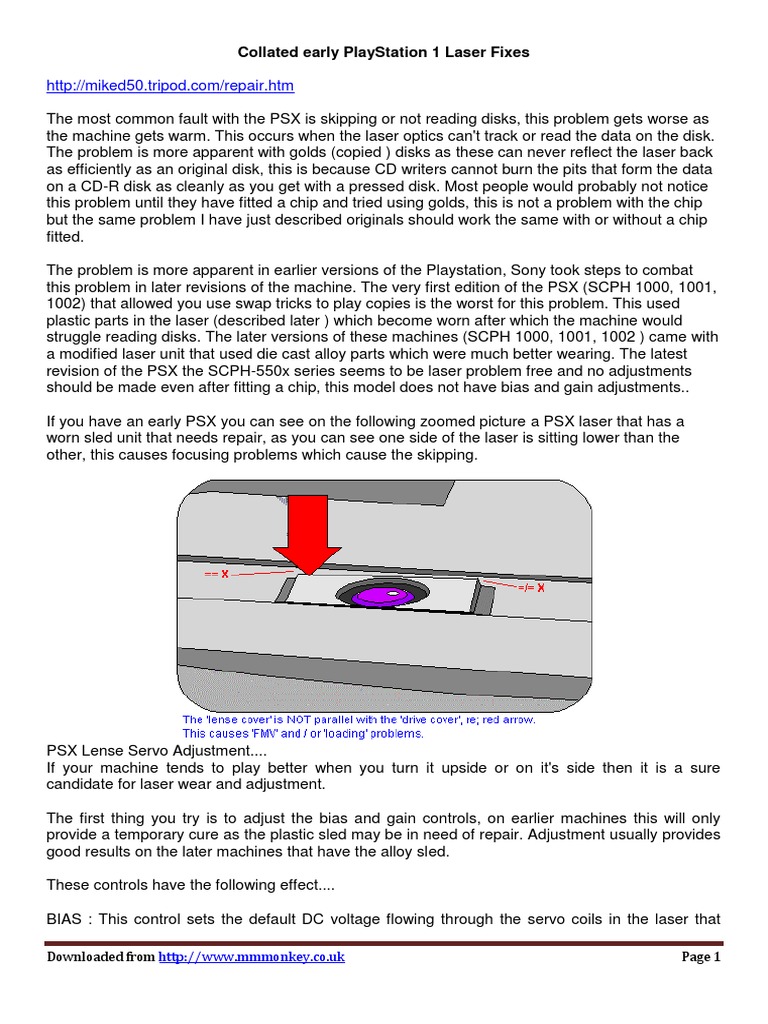 Collated early PlayStation 1 Laser Fixes

http://miked50.tripod.com/repair.htm

The most common fault with the PSX is skipping or not reading disks, this problem gets worse as the machine gets warm. This occurs when the laser optics can't track or read the data on the disk. The problem is more apparent with golds (copied ) disks as these can never reflect the laser back as efficiently as an original disk, this is because CD writers cannot burn the pits that form the data on a CD-R disk as cleanly as you get with a pressed disk. Most people would probably not notice this problem until they have fitted a chip and tried using golds, this is not a problem with the chip but the same problem I have just described originals should work the same with or without a chip fitted.

The problem is more apparent in earlier versions of the Playstation, Sony took steps to combat this problem in later revisions of the machine. The very first edition of the PSX (SCPH 1000, 1001, 1002) that allowed you use swap tricks to play copies is the worst for this problem. This used plastic parts in the laser (described later ) which become worn after which the machine would struggle reading disks. The later versions of these machines (SCPH 1000, 1001, 1002 ) came with a modified laser unit that used die cast alloy parts which were much better wearing. The latest revision of the PSX the SCPH-550x series seems to be laser problem free and no adjustments should be made even after fitting a chip, this model does not have bias and gain adjustments..

If you have an early PSX you can see on the following zoomed picture a PSX laser that has a worn sled unit that needs repair, as you can see one side of the laser is sitting lower than the other, this causes focusing problems which cause the skipping.

== X

=/= X

The 'lense cover' is NOT parallel with the 'drive cover', re; red arrow.
This causes 'FMV' and / or 'loading' problems.

PSX Lense Servo Adjustment....
If your machine tends to play better when you turn it upside or on it's side then it is a sure candidate for laser wear and adjustment.

The first thing you try is to adjust the bias and gain controls, on earlier machines this will only provide a temporary cure as the plastic sled may be in need of repair. Adjustment usually provides good results on the later machines that have the alloy sled.

These controls have the following effect....

BIAS : This control sets the default DC voltage flowing through the servo coils in the laser that

Downloaded from http://www.mmmonkey.co.uk

Page 1