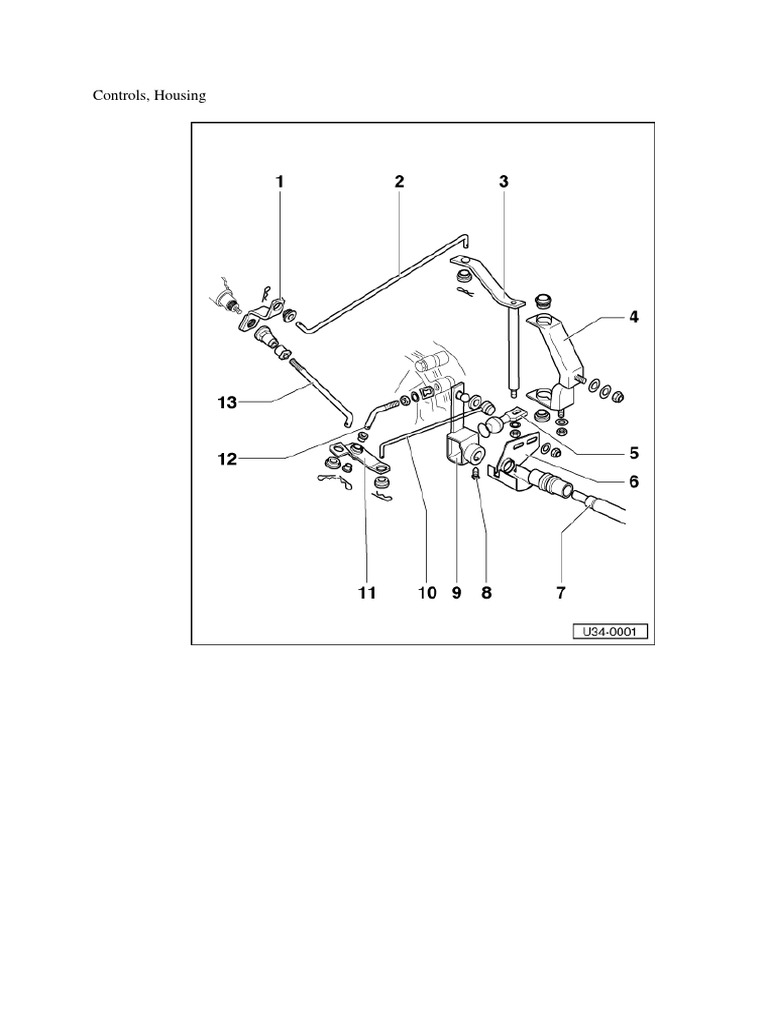 Controls, Housing

1
2
3
4
13
12
5
6
11
10
9
8
7
U34-0001