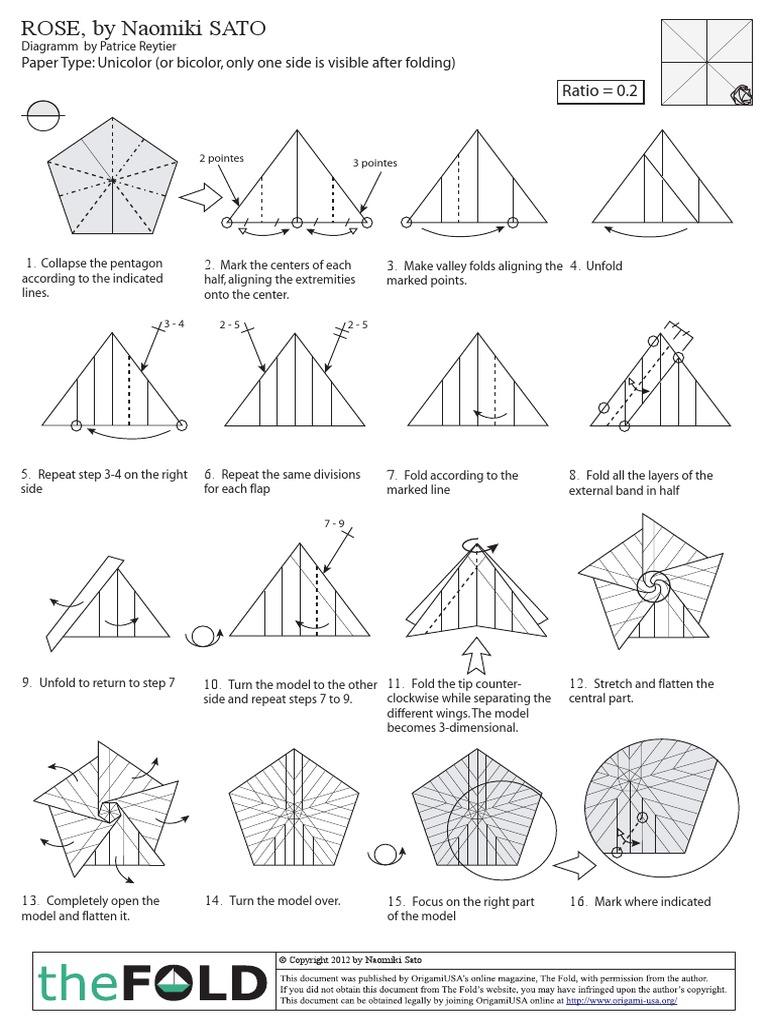 ROSE, by Naomiki SATO
Diagramm by Patrice Reytier
Paper Type: Unicolor (or bicolor, only one side is visible after folding)

Ratio = 0.2

2 pointes
3 pointes

1. Collapse the pentagon according to the indicated lines.

2. Mark the centers of each half, aligning the extremities onto the center.

3. Make valley folds aligning the marked points.

4. Unfold

3 - 4
2 - 5
2 - 5

5. Repeat step 3-4 on the right side

6. Repeat the same divisions for each flap

7. Fold according to the marked line

8. Fold all the layers of the external band in half

7 - 9

9. Unfold to return to step 7

10. Turn the model to the other side and repeat steps 7 to 9.

11. Fold the tip counter-clockwise while separating the different wings. The model becomes 3-dimensional.

12. Stretch and flatten the central part.

13. Completely open the model and flatten it.

14. Turn the model over.

15. Focus on the right part of the model

16. Mark where indicated

theFOLD

© Copyright 2012 by Naomiki Sato
This document was published by OrigamiUSA's online magazine, The Fold, with permission from the author. If you did not obtain this document from The Fold's website, you may have infringed upon the author's copyright. This document can be obtained legally by joining OrigamiUSA online at http://www.origami-usa.org/