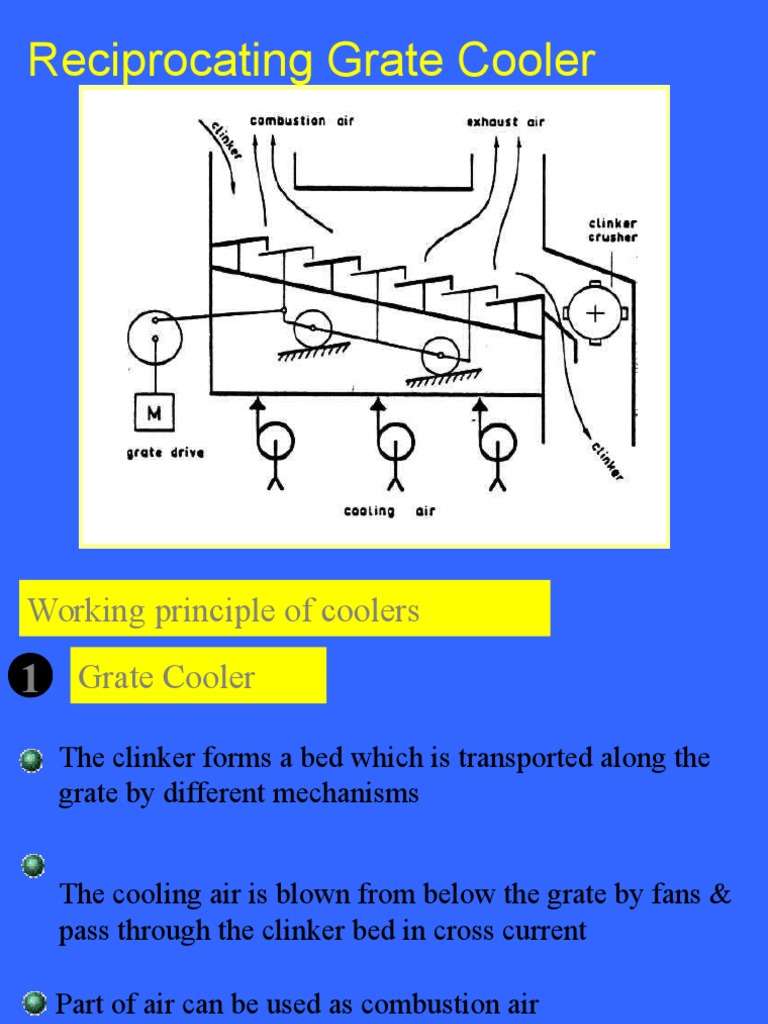 Reciprocating Grate Cooler

clinker
combustion air
exhaust air
clinker crusher
M
grate drive
cooling air
clinker

Working principle of coolers

1 Grate Cooler

The clinker forms a bed which is transported along the grate by different mechanisms

The cooling air is blown from below the grate by fans & pass through the clinker bed in cross current

Part of air can be used as combustion air