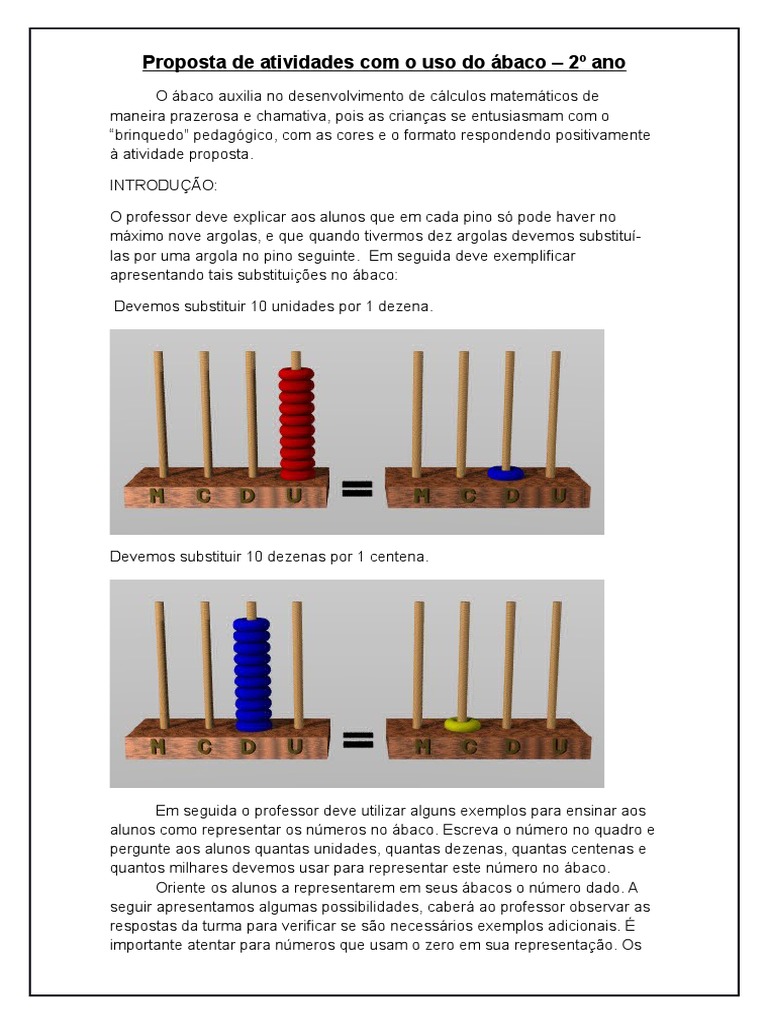 Proposta de atividades com o uso do ábaco – 2º ano

O ábaco auxilia no desenvolvimento de cálculos matemáticos de maneira prazerosa e chamativa, pois as crianças se entusiasmam com o "brinquedo" pedagógico, com as cores e o formato respondendo positivamente à atividade proposta.

INTRODUÇÃO:

O professor deve explicar aos alunos que em cada pino só pode haver no máximo nove argolas, e que quando tivermos dez argolas devemos substituí-las por uma argola no pino seguinte. Em seguida deve exemplificar apresentando tais substituições no ábaco:

Devemos substituir 10 unidades por 1 dezena.

M C D U = M C D U

Devemos substituir 10 dezenas por 1 centena.

M C D U = M C D U

Em seguida o professor deve utilizar alguns exemplos para ensinar aos alunos como representar os números no ábaco. Escreva o número no quadro e pergunte aos alunos quantas unidades, quantas dezenas, quantas centenas e quantos milhares devemos usar para representar este número no ábaco.

Oriente os alunos a representarem em seus ábacos o número dado. A seguir apresentamos algumas possibilidades, caberá ao professor observar as respostas da turma para verificar se são necessários exemplos adicionais. É importante atentar para números que usam o zero em sua representação. Os