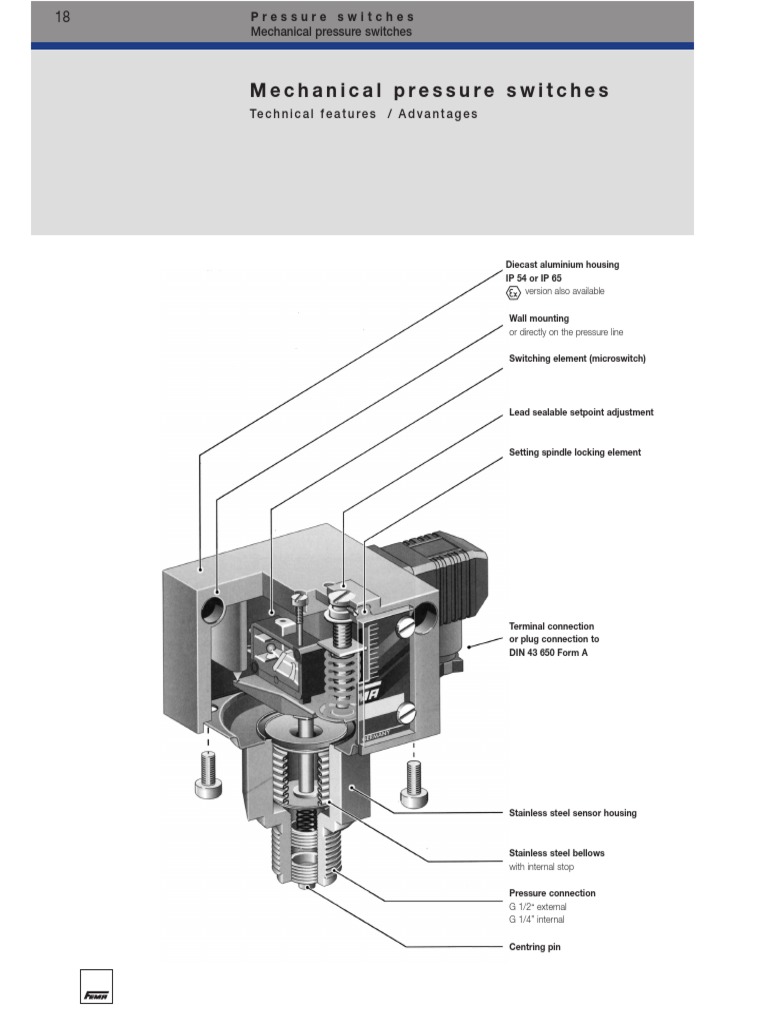 18

Pressure switches
Mechanical pressure switches

Mechanical pressure switches
Technical features / Advantages

Diecast aluminium housing
IP 54 or IP 65
Ex version also available

Wall mounting
or directly on the pressure line

Switching element (microswitch)

Lead sealable setpoint adjustment

Setting spindle locking element

Terminal connection
or plug connection to
DIN 43 650 Form A

Stainless steel sensor housing

Stainless steel bellows
with internal stop

Pressure connection
G 1/2" external
G 1/4" internal

Centring pin

FEMA