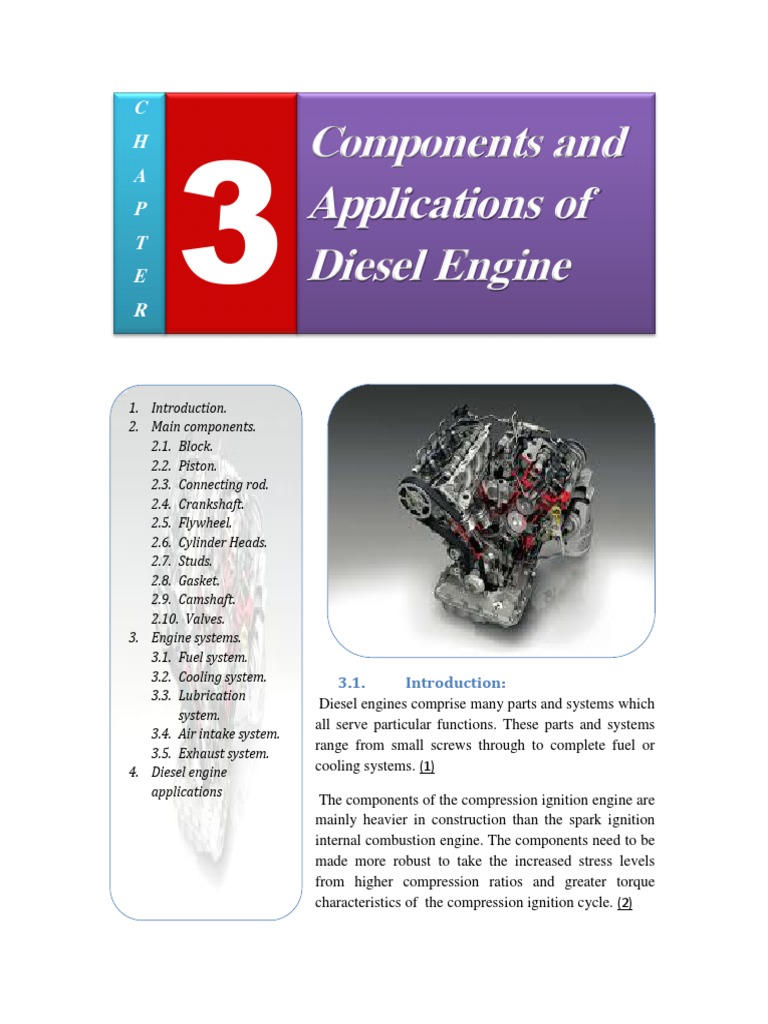 C
H
A
P
T
E
R

3

Components and Applications of Diesel Engine

1. Introduction.
2. Main components.
2.1. Block.
2.2. Piston.
2.3. Connecting rod.
2.4. Crankshaft.
2.5. Flywheel.
2.6. Cylinder Heads.
2.7. Studs.
2.8. Gasket.
2.9. Camshaft.
2.10. Valves.
3. Engine systems.
3.1. Fuel system.
3.2. Cooling system.
3.3. Lubrication system.
3.4. Air intake system.
3.5. Exhaust system.
4. Diesel engine applications

3.1. Introduction:

Diesel engines comprise many parts and systems which all serve particular functions. These parts and systems range from small screws through to complete fuel or cooling systems. (1)

The components of the compression ignition engine are mainly heavier in construction than the spark ignition internal combustion engine. The components need to be made more robust to take the increased stress levels from higher compression ratios and greater torque characteristics of the compression ignition cycle. (2)