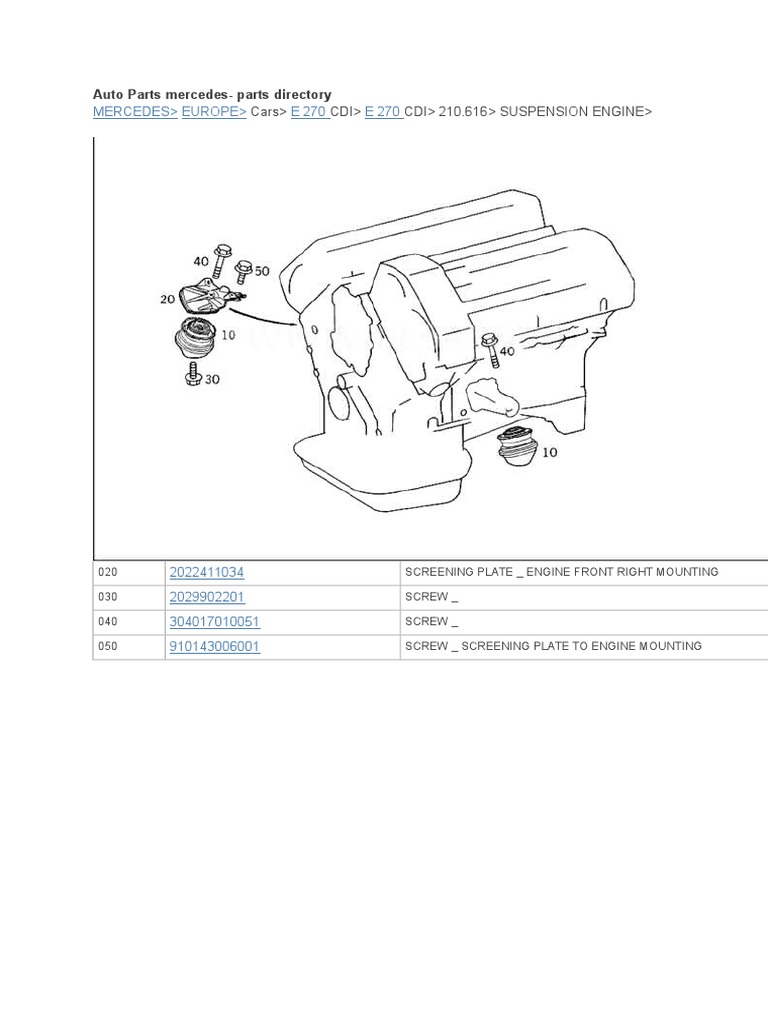 Auto Parts mercedes- parts directory
MERCEDES> EUROPE> Cars> E 270 CDI> E 270 CDI> 210.616> SUSPENSION ENGINE>

40
50
20
10
30
40
10

| 020 | 2022411034 | SCREENING PLATE _ ENGINE FRONT RIGHT MOUNTING |
|---|---|---|
| 030 | 2029902201 | SCREW _ |
| 040 | 304017010051 | SCREW _ |
| 050 | 910143006001 | SCREW _ SCREENING PLATE TO ENGINE MOUNTING |