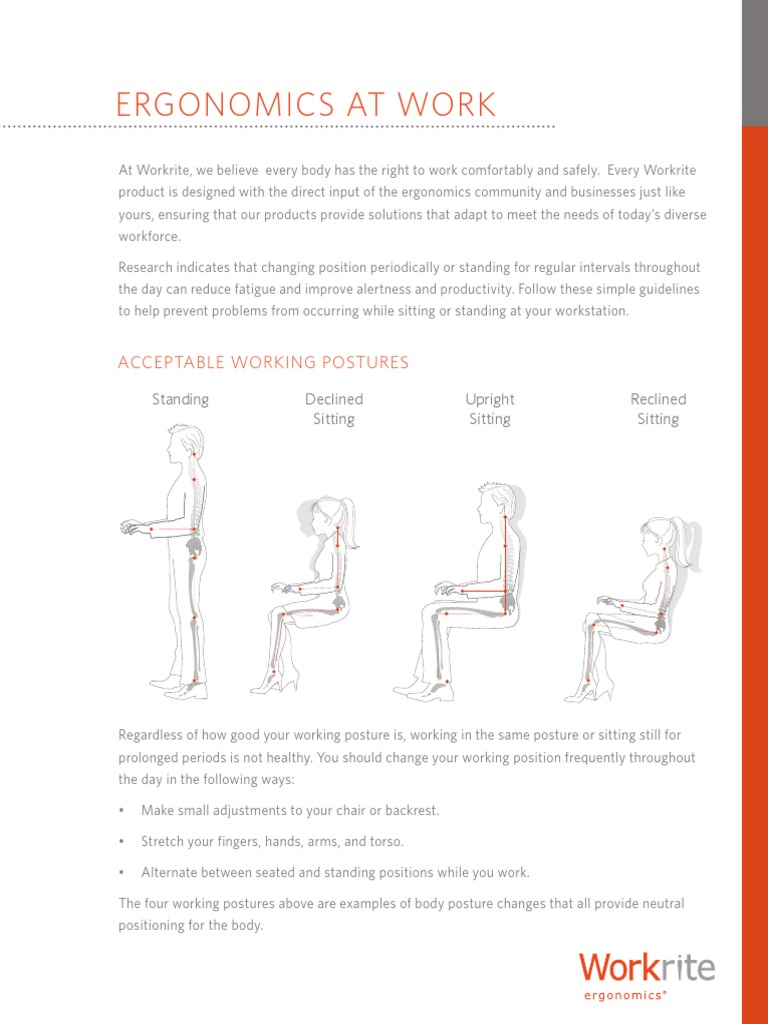 ERGONOMICS AT WORK

At Workrite, we believe every body has the right to work comfortably and safely. Every Workrite product is designed with the direct input of the ergonomics community and businesses just like yours, ensuring that our products provide solutions that adapt to meet the needs of today's diverse workforce.

Research indicates that changing position periodically or standing for regular intervals throughout the day can reduce fatigue and improve alertness and productivity. Follow these simple guidelines to help prevent problems from occurring while sitting or standing at your workstation.

ACCEPTABLE WORKING POSTURES

Standing

Declined Sitting

Upright Sitting

Reclined Sitting

Regardless of how good your working posture is, working in the same posture or sitting still for prolonged periods is not healthy. You should change your working position frequently throughout the day in the following ways:

• Make small adjustments to your chair or backrest.

• Stretch your fingers, hands, arms, and torso.

• Alternate between seated and standing positions while you work.

The four working postures above are examples of body posture changes that all provide neutral positioning for the body.

Workrite
ergonomics®