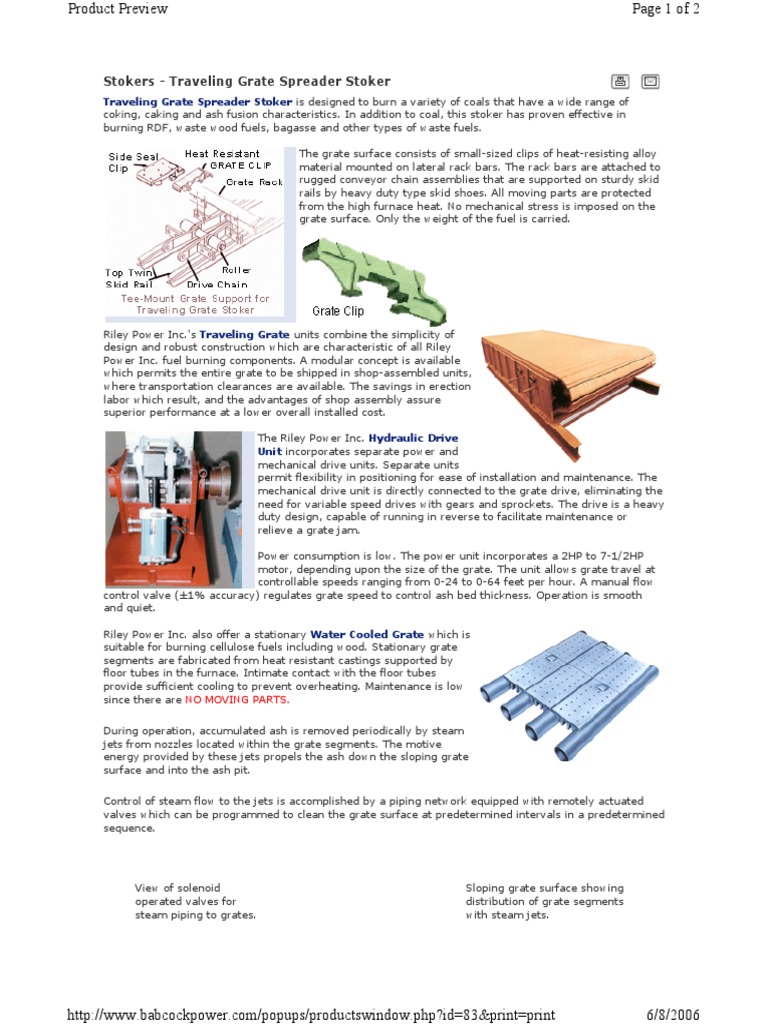 Product Preview

Page 1 of 2

Stokers - Traveling Grate Spreader Stoker

Traveling Grate Spreader Stoker is designed to burn a variety of coals that have a wide range of coking, caking and ash fusion characteristics. In addition to coal, this stoker has proven effective in burning RDF, waste wood fuels, bagasse and other types of waste fuels.

Side Seal Clip
Heat Resistant GRATE CLIP
Grate Rack
Top Twin Skid Rail
Roller
Drive Chain
Tee-Mount Grate Support for Traveling Grate Stoker

The grate surface consists of small-sized clips of heat-resisting alloy material mounted on lateral rack bars. The rack bars are attached to rugged conveyor chain assemblies that are supported on sturdy skid rails by heavy duty type skid shoes. All moving parts are protected from the high furnace heat. No mechanical stress is imposed on the grate surface. Only the weight of the fuel is carried.

Grate Clip

Riley Power Inc.'s Traveling Grate units combine the simplicity of design and robust construction which are characteristic of all Riley Power Inc. fuel burning components. A modular concept is available which permits the entire grate to be shipped in shop-assembled units, where transportation clearances are available. The savings in erection labor which result, and the advantages of shop assembly assure superior performance at a lower overall installed cost.

The Riley Power Inc. Hydraulic Drive Unit incorporates separate power and mechanical drive units. Separate units permit flexibility in positioning for ease of installation and maintenance. The mechanical drive unit is directly connected to the grate drive, eliminating the need for variable speed drives with gears and sprockets. The drive is a heavy duty design, capable of running in reverse to facilitate maintenance or relieve a grate jam.

Power consumption is low. The power unit incorporates a 2HP to 7-1/2HP motor, depending upon the size of the grate. The unit allows grate travel at controllable speeds ranging from 0-24 to 0-64 feet per hour. A manual flow control valve (±1% accuracy) regulates grate speed to control ash bed thickness. Operation is smooth and quiet.

Riley Power Inc. also offer a stationary Water Cooled Grate which is suitable for burning cellulose fuels including wood. Stationary grate segments are fabricated from heat resistant castings supported by floor tubes in the furnace. Intimate contact with the floor tubes provide sufficient cooling to prevent overheating. Maintenance is low since there are NO MOVING PARTS.

During operation, accumulated ash is removed periodically by steam jets from nozzles located within the grate segments. The motive energy provided by these jets propels the ash down the sloping grate surface and into the ash pit.

Control of steam flow to the jets is accomplished by a piping network equipped with remotely actuated valves which can be programmed to clean the grate surface at predetermined intervals in a predetermined sequence.

View of solenoid operated valves for steam piping to grates.

Sloping grate surface showing distribution of grate segments with steam jets.

http://www.babcockpower.com/popups/productswindow.php?id=83&print=print

6/8/2006