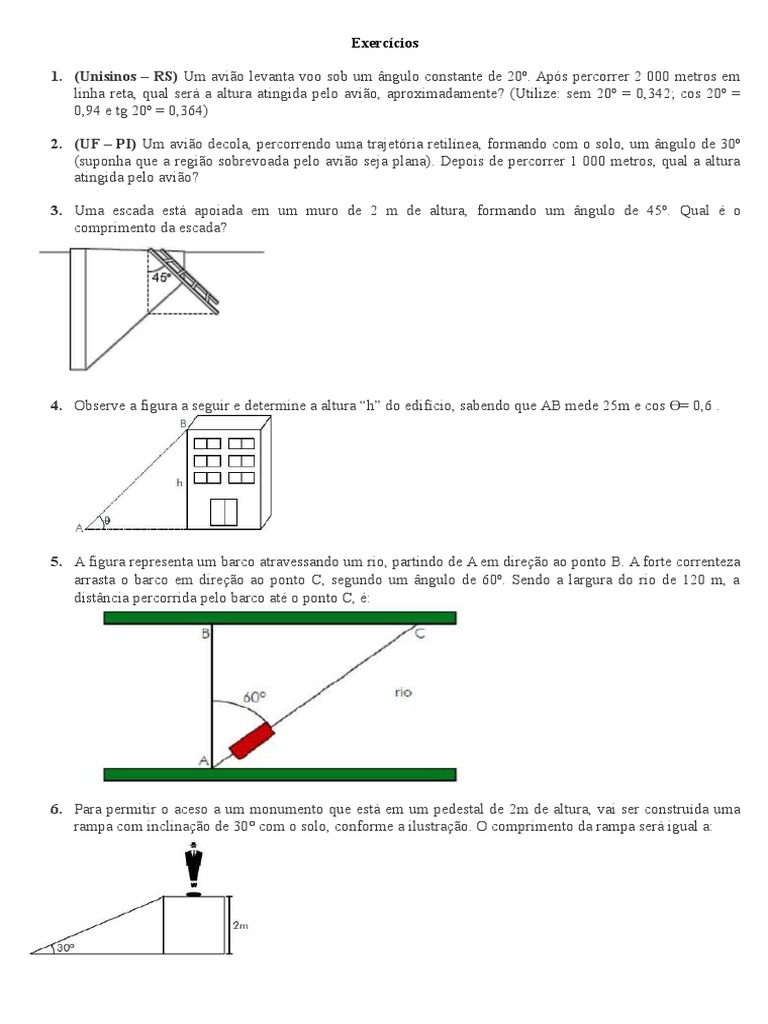 Exercícios

1. (Unisinos – RS) Um avião levanta voo sob um ângulo constante de 20º. Após percorrer 2 000 metros em linha reta, qual será a altura atingida pelo avião, aproximadamente? (Utilize: sem 20º = 0,342; cos 20º = 0,94 e tg 20º = 0,364)

2. (UF – PI) Um avião decola, percorrendo uma trajetória retilínea, formando com o solo, um ângulo de 30º (suponha que a região sobrevoada pelo avião seja plana). Depois de percorrer 1 000 metros, qual a altura atingida pelo avião?

3. Uma escada está apoiada em um muro de 2 m de altura, formando um ângulo de 45º. Qual é o comprimento da escada?

45º

4. Observe a figura a seguir e determine a altura "h" do edifício, sabendo que AB mede 25m e cos Θ= 0,6 .

B
h
A θ

5. A figura representa um barco atravessando um rio, partindo de A em direção ao ponto B. A forte correnteza arrasta o barco em direção ao ponto C, segundo um ângulo de 60º. Sendo a largura do rio de 120 m, a distância percorrida pelo barco até o ponto C, é:

B
C
60º
rio
A

6. Para permitir o aceso a um monumento que está em um pedestal de 2m de altura, vai ser construída uma rampa com inclinação de 30º com o solo, conforme a ilustração. O comprimento da rampa será igual a:

2m
30º