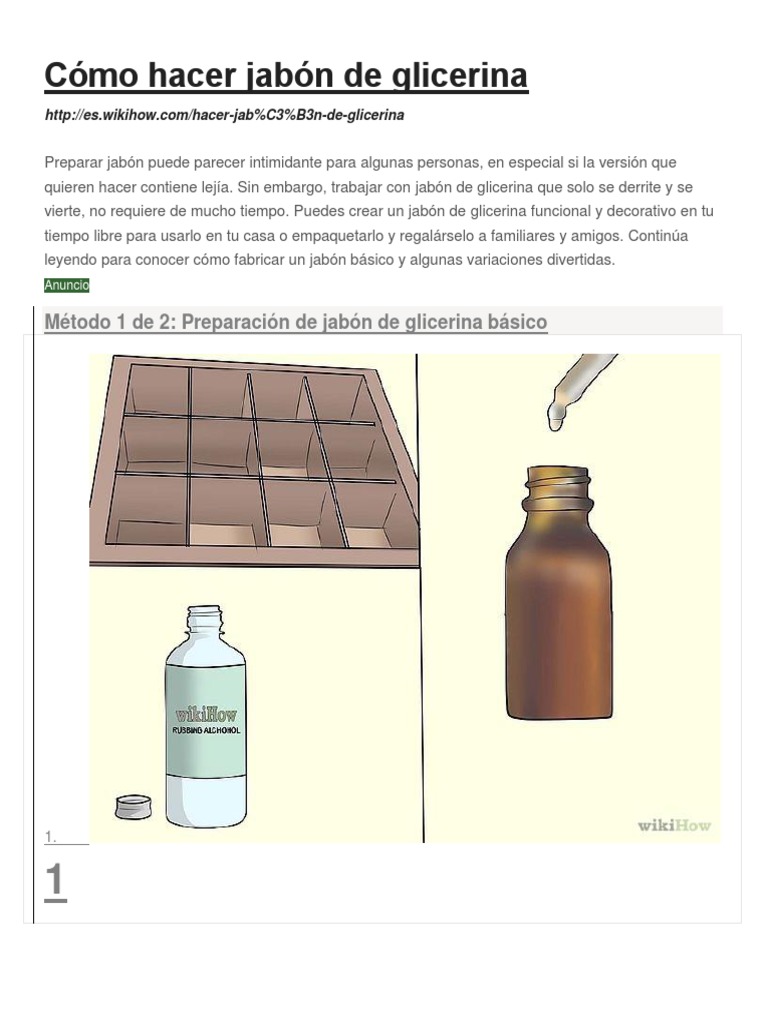 Cómo hacer jabón de glicerina

http://es.wikihow.com/hacer-jab%C3%B3n-de-glicerina

Preparar jabón puede parecer intimidante para algunas personas, en especial si la versión que quieren hacer contiene lejía. Sin embargo, trabajar con jabón de glicerina que solo se derrite y se vierte, no requiere de mucho tiempo. Puedes crear un jabón de glicerina funcional y decorativo en tu tiempo libre para usarlo en tu casa o empaquetarlo y regalárselo a familiares y amigos. Continúa leyendo para conocer cómo fabricar un jabón básico y algunas variaciones divertidas.

Anuncio

Método 1 de 2: Preparación de jabón de glicerina básico

wikiHow
RUBBING ALCHOHOL

wikiHow

1.

1