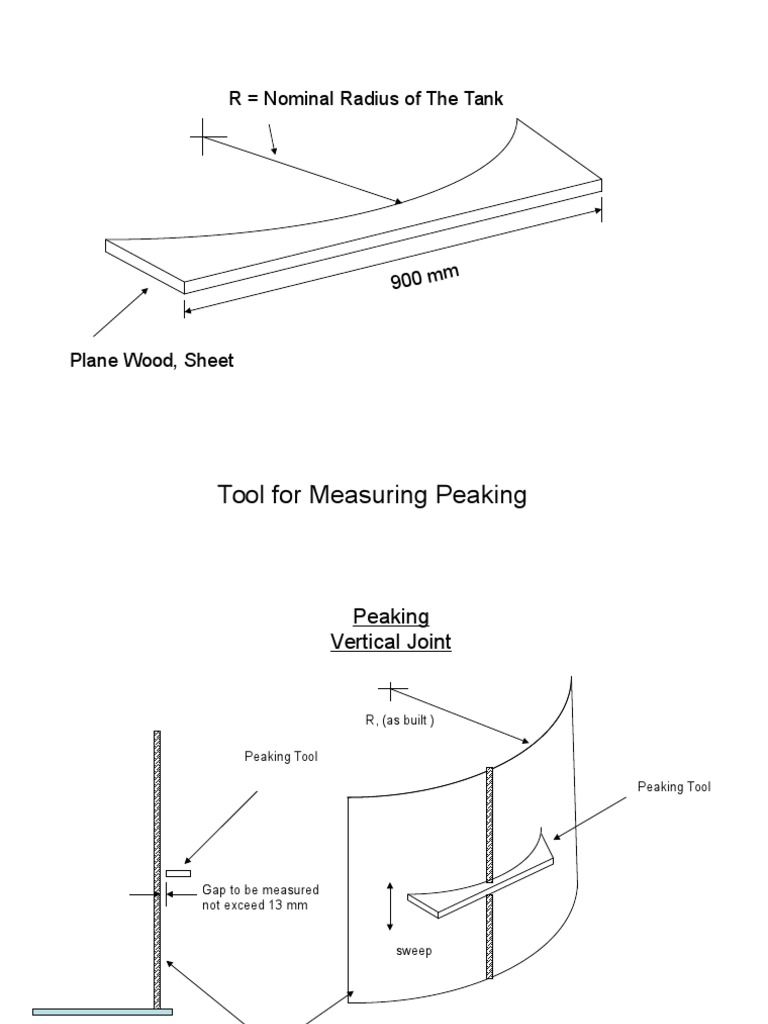 R = Nominal Radius of The Tank

900 mm

Plane Wood, Sheet

Tool for Measuring Peaking

Peaking
Vertical Joint

R, (as built )

Peaking Tool

Peaking Tool

Gap to be measured not exceed 13 mm

sweep