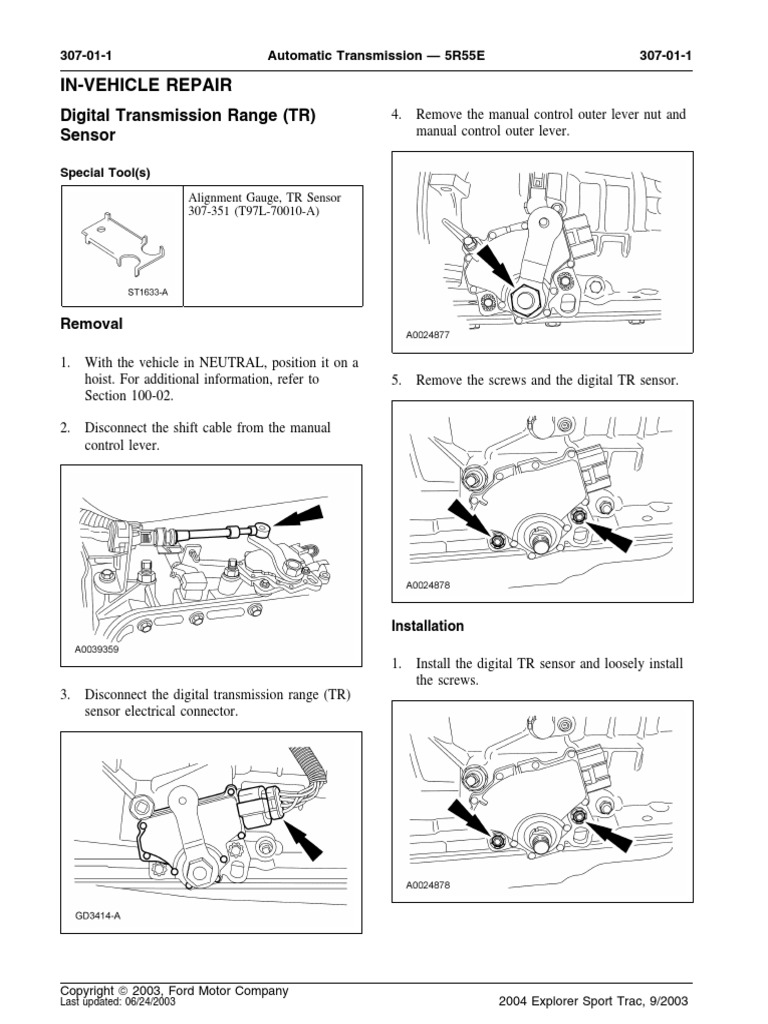 307-01-1 Automatic Transmission — 5R55E 307-01-1

IN-VEHICLE REPAIR

Digital Transmission Range (TR) Sensor

Special Tool(s)

| ST1633-A | Alignment Gauge, TR Sensor 307-351 (T97L-70010-A) |
|---|---|

Removal

1. With the vehicle in NEUTRAL, position it on a hoist. For additional information, refer to Section 100-02.

2. Disconnect the shift cable from the manual control lever.

A0039359

3. Disconnect the digital transmission range (TR) sensor electrical connector.

GD3414-A

4. Remove the manual control outer lever nut and manual control outer lever.

A0024877

5. Remove the screws and the digital TR sensor.

A0024878

Installation

1. Install the digital TR sensor and loosely install the screws.

A0024878

Copyright © 2003, Ford Motor Company
Last updated: 06/24/2003
2004 Explorer Sport Trac, 9/2003