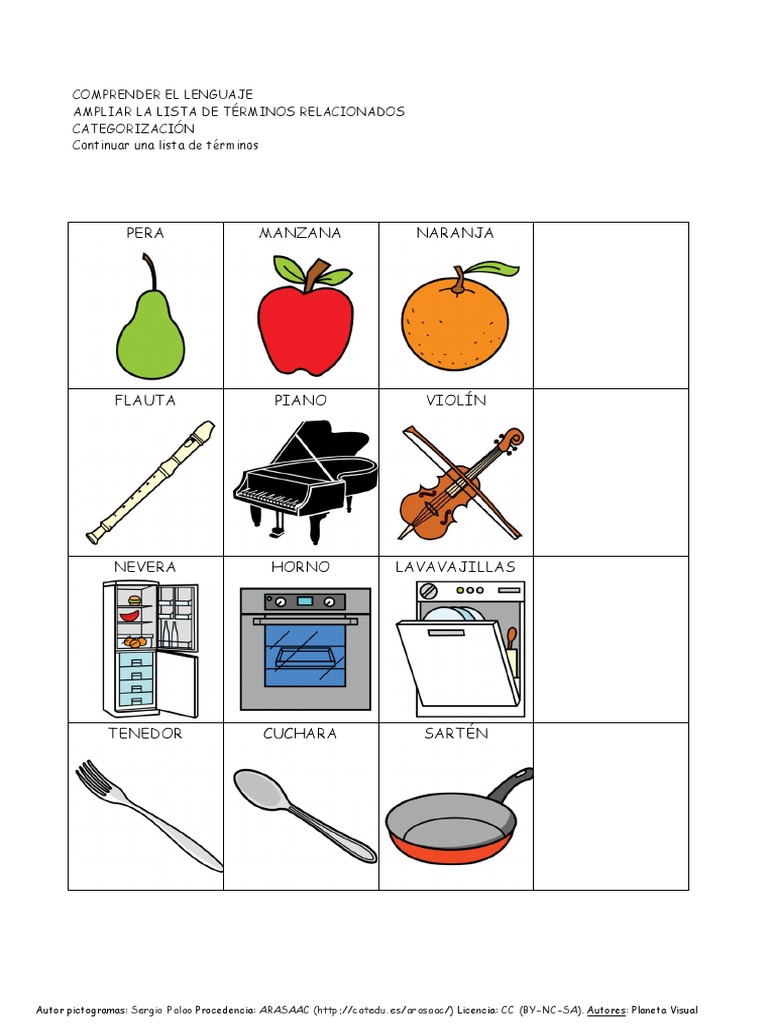 COMPRENDER EL LENGUAJE
AMPLIAR LA LISTA DE TÉRMINOS RELACIONADOS
CATEGORIZACIÓN
Continuar una lista de términos

| PERA | MANZANA | NARANJA | |
|---|---|---|---|
| FLAUTA | PIANO | VIOLÍN | |
| NEVERA | HORNO | LAVAVAJILLAS | |
| TENEDOR | CUCHARA | SARTÉN | |

Autor pictogramas: Sergio Palao Procedencia: ARASAAC (http://catedu.es/arasaac/) Licencia: CC (BY-NC-SA). Autores: Planeta Visual