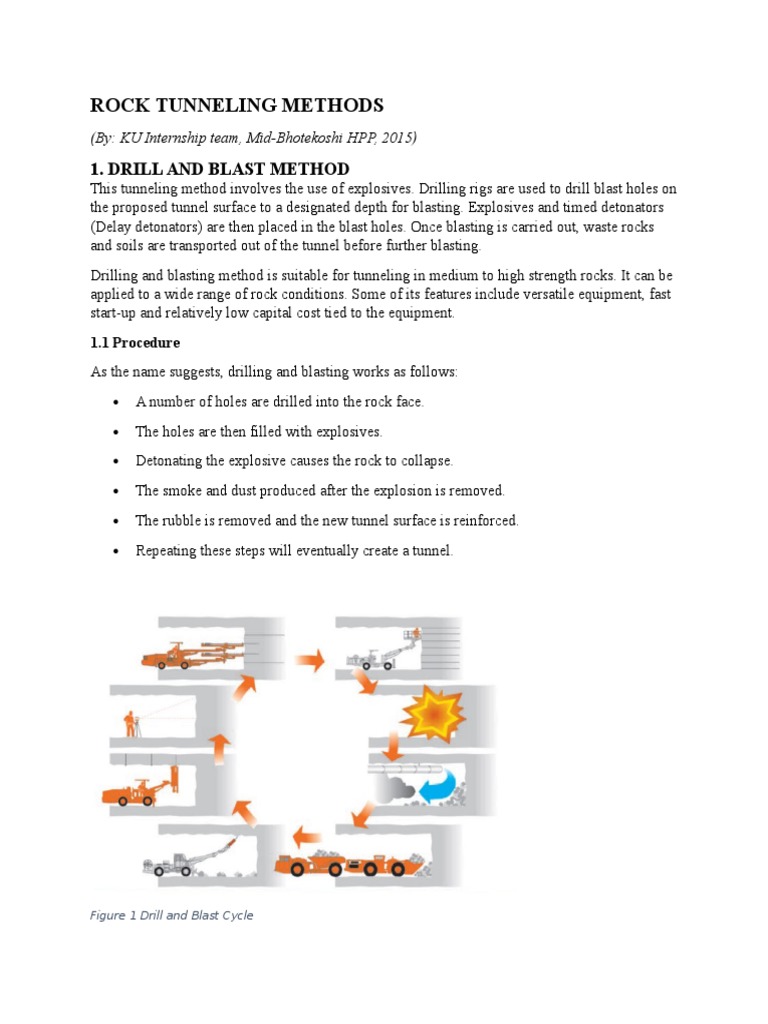 ROCK TUNNELING METHODS

(By: KU Internship team, Mid-Bhotekoshi HPP, 2015)

1. DRILL AND BLAST METHOD

This tunneling method involves the use of explosives. Drilling rigs are used to drill blast holes on the proposed tunnel surface to a designated depth for blasting. Explosives and timed detonators (Delay detonators) are then placed in the blast holes. Once blasting is carried out, waste rocks and soils are transported out of the tunnel before further blasting.

Drilling and blasting method is suitable for tunneling in medium to high strength rocks. It can be applied to a wide range of rock conditions. Some of its features include versatile equipment, fast start-up and relatively low capital cost tied to the equipment.

1.1 Procedure

As the name suggests, drilling and blasting works as follows:

• A number of holes are drilled into the rock face.

• The holes are then filled with explosives.

• Detonating the explosive causes the rock to collapse.

• The smoke and dust produced after the explosion is removed.

• The rubble is removed and the new tunnel surface is reinforced.

• Repeating these steps will eventually create a tunnel.

Figure 1 Drill and Blast Cycle