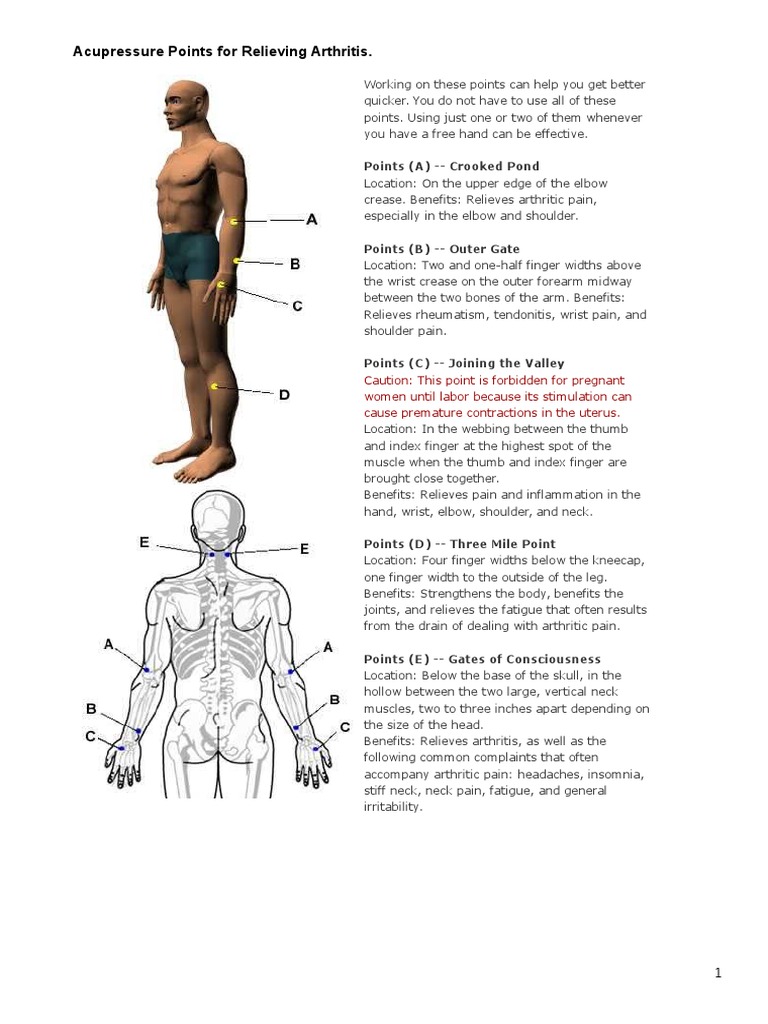 Acupressure Points for Relieving Arthritis.

A

B

C

D

E

E

A

A

B

B

C

C

Working on these points can help you get better quicker. You do not have to use all of these points. Using just one or two of them whenever you have a free hand can be effective.

Points (A) -- Crooked Pond
Location: On the upper edge of the elbow crease. Benefits: Relieves arthritic pain, especially in the elbow and shoulder.

Points (B) -- Outer Gate
Location: Two and one-half finger widths above the wrist crease on the outer forearm midway between the two bones of the arm. Benefits: Relieves rheumatism, tendonitis, wrist pain, and shoulder pain.

Points (C) -- Joining the Valley
Caution: This point is forbidden for pregnant women until labor because its stimulation can cause premature contractions in the uterus.
Location: In the webbing between the thumb and index finger at the highest spot of the muscle when the thumb and index finger are brought close together.
Benefits: Relieves pain and inflammation in the hand, wrist, elbow, shoulder, and neck.

Points (D) -- Three Mile Point
Location: Four finger widths below the kneecap, one finger width to the outside of the leg.
Benefits: Strengthens the body, benefits the joints, and relieves the fatigue that often results from the drain of dealing with arthritic pain.

Points (E) -- Gates of Consciousness
Location: Below the base of the skull, in the hollow between the two large, vertical neck muscles, two to three inches apart depending on the size of the head.
Benefits: Relieves arthritis, as well as the following common complaints that often accompany arthritic pain: headaches, insomnia, stiff neck, neck pain, fatigue, and general irritability.

1