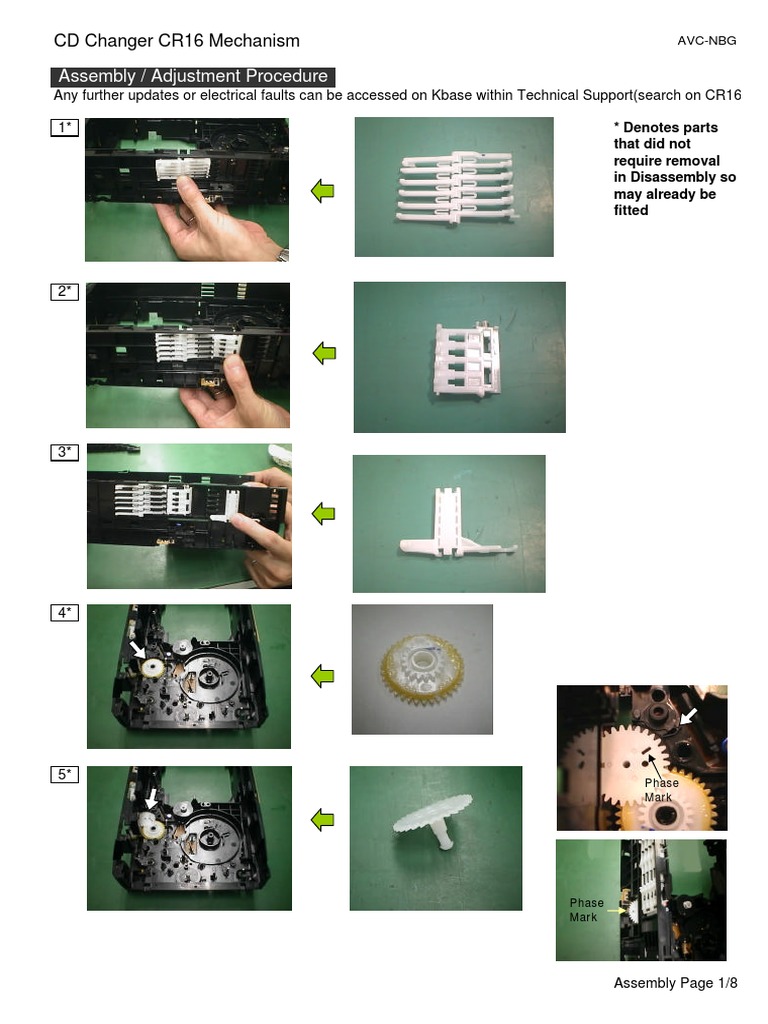 CD Changer CR16 Mechanism

AVC-NBG

Assembly / Adjustment Procedure

Any further updates or electrical faults can be accessed on Kbase within Technical Support(search on CR16

1*

* Denotes parts that did not require removal in Disassembly so may already be fitted

2*

3*

4*

5*

Phase Mark

Phase Mark

Assembly Page 1/8