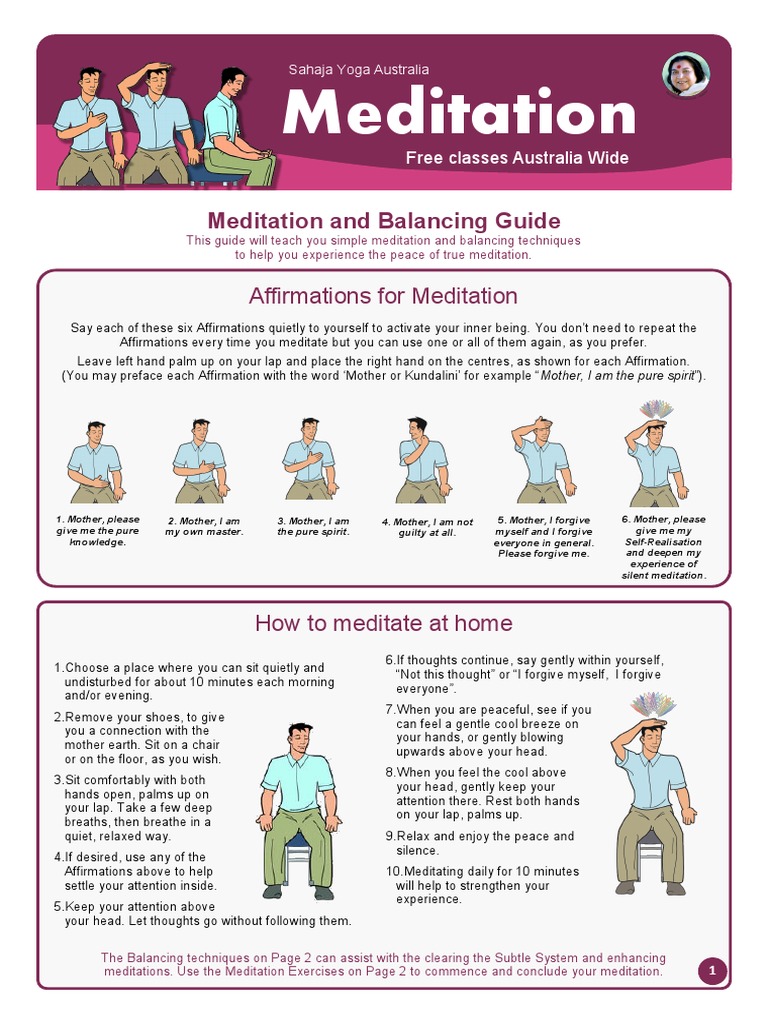 Sahaja Yoga Australia

Meditation

Free classes Australia Wide

Meditation and Balancing Guide

This guide will teach you simple meditation and balancing techniques to help you experience the peace of true meditation.

Affirmations for Meditation

Say each of these six Affirmations quietly to yourself to activate your inner being. You don't need to repeat the Affirmations every time you meditate but you can use one or all of them again, as you prefer.

Leave left hand palm up on your lap and place the right hand on the centres, as shown for each Affirmation. (You may preface each Affirmation with the word 'Mother or Kundalini' for example "Mother, I am the pure spirit").

1. Mother, please give me the pure knowledge.

2. Mother, I am my own master.

3. Mother, I am the pure spirit.

4. Mother, I am not guilty at all.

5. Mother, I forgive myself and I forgive everyone in general. Please forgive me.

6. Mother, please give me my Self-Realisation and deepen my experience of silent meditation.

How to meditate at home

1.Choose a place where you can sit quietly and undisturbed for about 10 minutes each morning and/or evening.

2.Remove your shoes, to give you a connection with the mother earth. Sit on a chair or on the floor, as you wish.

3.Sit comfortably with both hands open, palms up on your lap. Take a few deep breaths, then breathe in a quiet, relaxed way.

4.If desired, use any of the Affirmations above to help settle your attention inside.

5.Keep your attention above your head. Let thoughts go without following them.

6.If thoughts continue, say gently within yourself, "Not this thought" or "I forgive myself, I forgive everyone".

7.When you are peaceful, see if you can feel a gentle cool breeze on your hands, or gently blowing upwards above your head.

8.When you feel the cool above your head, gently keep your attention there. Rest both hands on your lap, palms up.

9.Relax and enjoy the peace and silence.

10.Meditating daily for 10 minutes will help to strengthen your experience.

The Balancing techniques on Page 2 can assist with the clearing the Subtle System and enhancing meditations. Use the Meditation Exercises on Page 2 to commence and conclude your meditation.

1