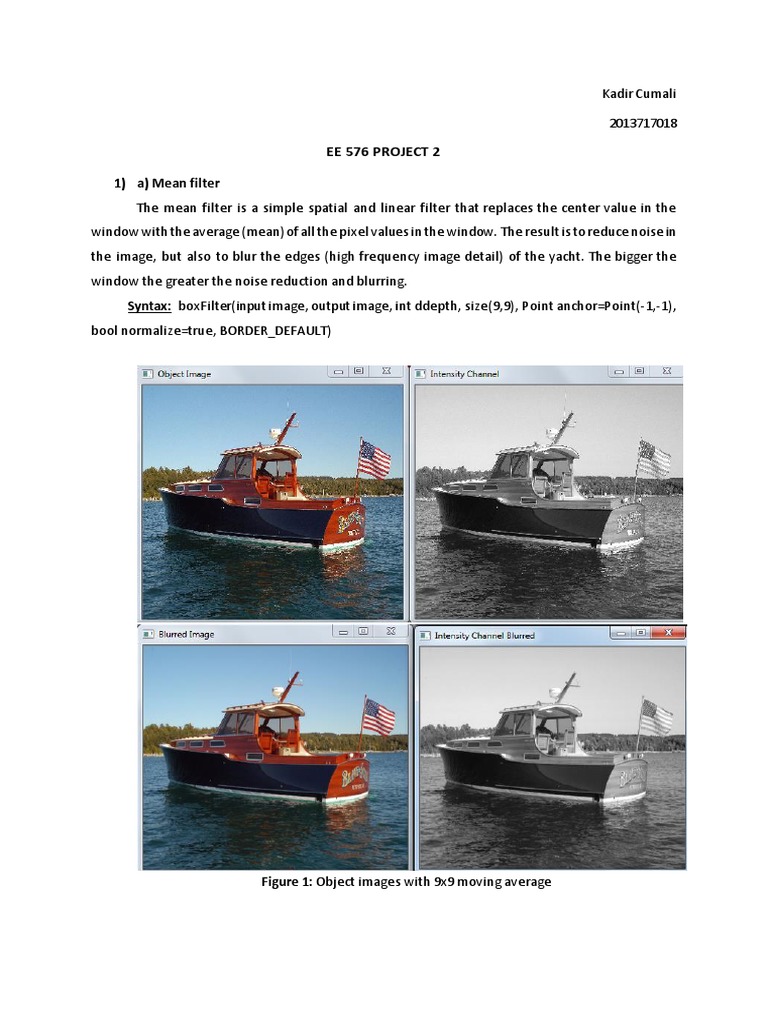 Kadir Cumali

2013717018

EE 576 PROJECT 2

1) a) Mean filter

The mean filter is a simple spatial and linear filter that replaces the center value in the window with the average (mean) of all the pixel values in the window. The result is to reduce noise in the image, but also to blur the edges (high frequency image detail) of the yacht. The bigger the window the greater the noise reduction and blurring.

Syntax: boxFilter(input image, output image, int ddepth, size(9,9), Point anchor=Point(-1,-1), bool normalize=true, BORDER_DEFAULT)

Object Image

Intensity Channel

Blurred Image

Intensity Channel Blurred

Figure 1: Object images with 9x9 moving average