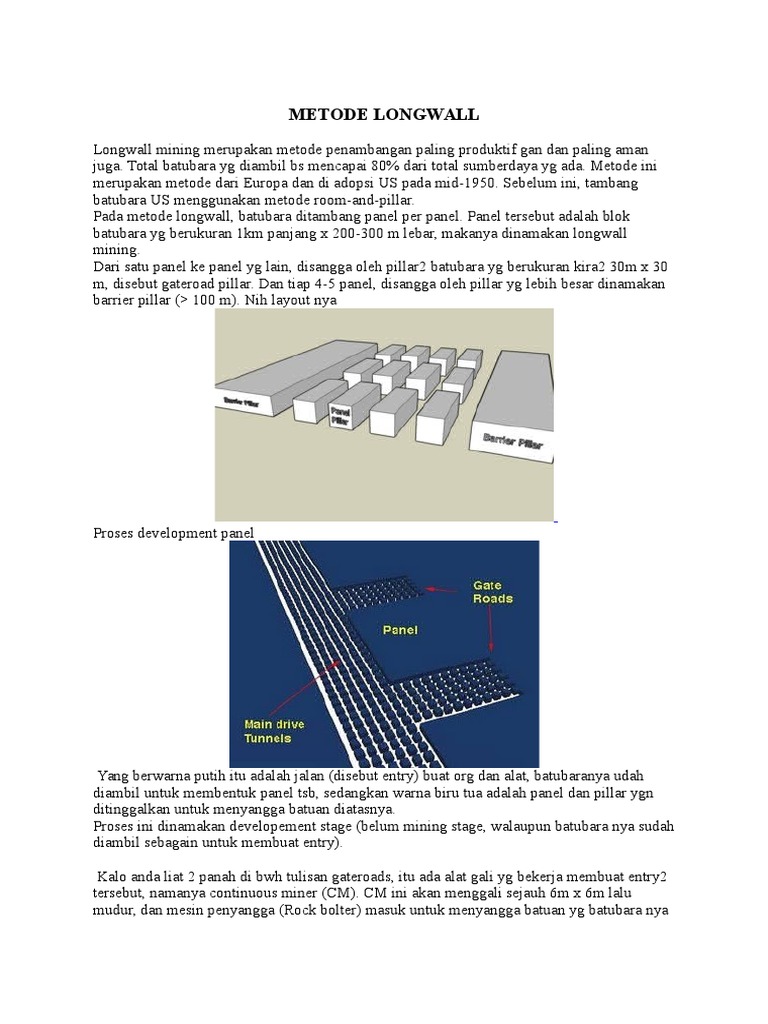 METODE LONGWALL

Longwall mining merupakan metode penambangan paling produktif gan dan paling aman juga. Total batubara yg diambil bs mencapai 80% dari total sumberdaya yg ada. Metode ini merupakan metode dari Europa dan di adopsi US pada mid-1950. Sebelum ini, tambang batubara US menggunakan metode room-and-pillar.
Pada metode longwall, batubara ditambang panel per panel. Panel tersebut adalah blok batubara yg berukuran 1km panjang x 200-300 m lebar, makanya dinamakan longwall mining.
Dari satu panel ke panel yg lain, disangga oleh pillar2 batubara yg berukuran kira2 30m x 30 m, disebut gateroad pillar. Dan tiap 4-5 panel, disangga oleh pillar yg lebih besar dinamakan barrier pillar (> 100 m). Nih layout nya

Barrier Pillar
Panel Pillar
Barrier Pillar

Proses development panel

Gate Roads
Panel
Main drive Tunnels

Yang berwarna putih itu adalah jalan (disebut entry) buat org dan alat, batubaranya udah diambil untuk membentuk panel tsb, sedangkan warna biru tua adalah panel dan pillar ygn ditinggalkan untuk menyangga batuan diatasnya.
Proses ini dinamakan developement stage (belum mining stage, walaupun batubara nya sudah diambil sebagain untuk membuat entry).

Kalo anda liat 2 panah di bwh tulisan gateroads, itu ada alat gali yg bekerja membuat entry2 tersebut, namanya continuous miner (CM). CM ini akan menggali sejauh 6m x 6m lalu mudur, dan mesin penyangga (Rock bolter) masuk untuk menyangga batuan yg batubara nya