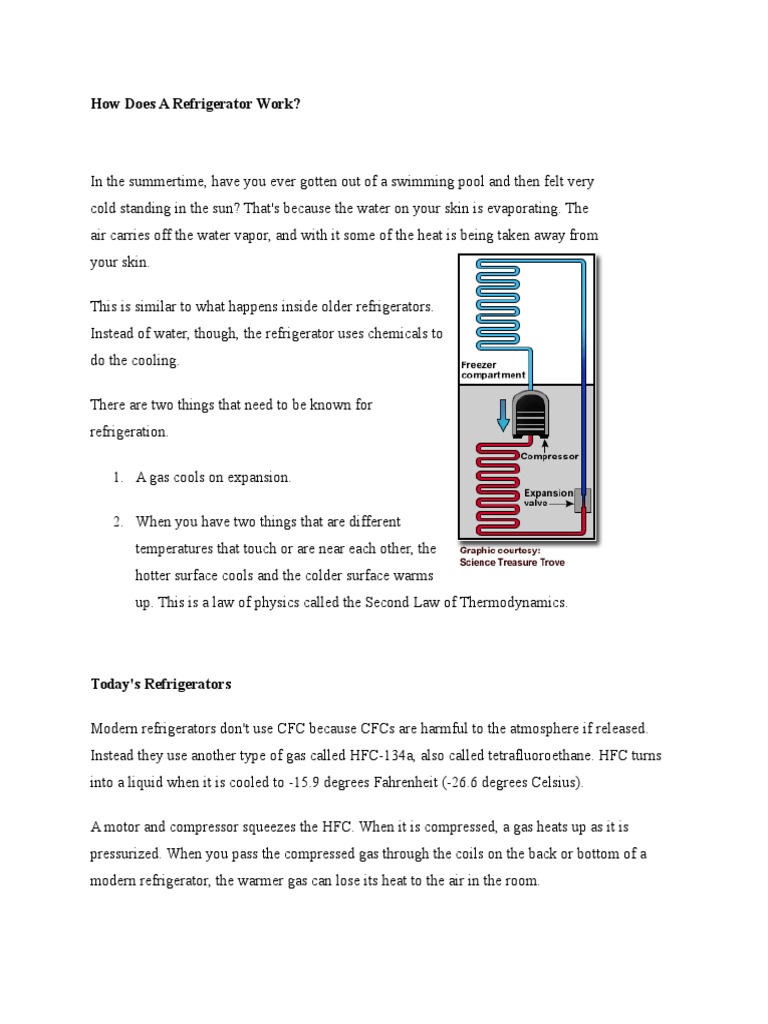 How Does A Refrigerator Work?

In the summertime, have you ever gotten out of a swimming pool and then felt very cold standing in the sun? That's because the water on your skin is evaporating. The air carries off the water vapor, and with it some of the heat is being taken away from your skin.

This is similar to what happens inside older refrigerators. Instead of water, though, the refrigerator uses chemicals to do the cooling.

There are two things that need to be known for refrigeration.

1. A gas cools on expansion.

2. When you have two things that are different temperatures that touch or are near each other, the hotter surface cools and the colder surface warms up. This is a law of physics called the Second Law of Thermodynamics.

Freezer compartment

Compressor

Expansion valve

Graphic courtesy:
Science Treasure Trove

Today's Refrigerators

Modern refrigerators don't use CFC because CFCs are harmful to the atmosphere if released. Instead they use another type of gas called HFC-134a, also called tetrafluoroethane. HFC turns into a liquid when it is cooled to -15.9 degrees Fahrenheit (-26.6 degrees Celsius).

A motor and compressor squeezes the HFC. When it is compressed, a gas heats up as it is pressurized. When you pass the compressed gas through the coils on the back or bottom of a modern refrigerator, the warmer gas can lose its heat to the air in the room.