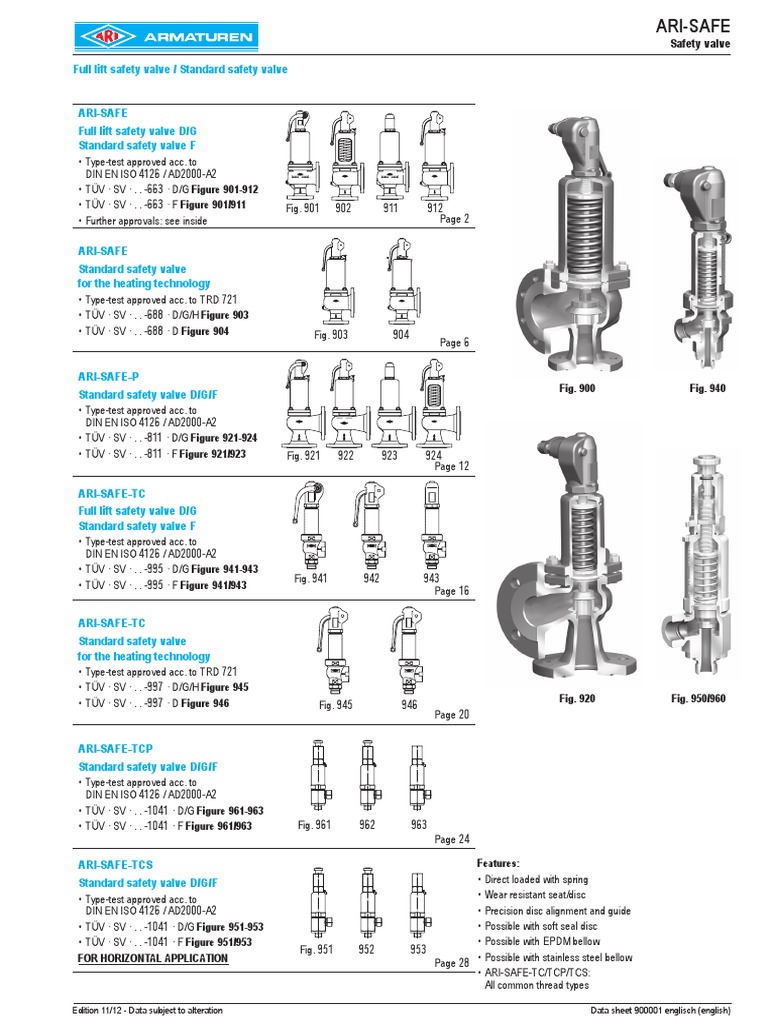 ARI ARMATUREN

ARI-SAFE
Safety valve

Full lift safety valve / Standard safety valve

ARI-SAFE
Full lift safety valve D/G
Standard safety valve F
• Type-test approved acc. to DIN EN ISO 4126 / AD2000-A2
• TÜV · SV · . . -663 · D/G Figure 901-912
• TÜV · SV · . . -663 · F Figure 901/911
• Further approvals: see inside

Fig. 901 902 911 912
Page 2

ARI-SAFE
Standard safety valve for the heating technology
• Type-test approved acc. to TRD 721
• TÜV · SV · . . -688 · D/G/H Figure 903
• TÜV · SV · . . -688 · D Figure 904

Fig. 903 904
Page 6

ARI-SAFE-P
Standard safety valve D/G/F
• Type-test approved acc. to DIN EN ISO 4126 / AD2000-A2
• TÜV · SV · . . -811 · D/G Figure 921-924
• TÜV · SV · . . -811 · F Figure 921/923

Fig. 921 922 923 924
Page 12

ARI-SAFE-TC
Full lift safety valve D/G
Standard safety valve F
• Type-test approved acc. to DIN EN ISO 4126 / AD2000-A2
• TÜV · SV · . . -995 · D/G Figure 941-943
• TÜV · SV · . . -995 · F Figure 941/943

Fig. 941 942 943
Page 16

ARI-SAFE-TC
Standard safety valve for the heating technology
• Type-test approved acc. to TRD 721
• TÜV · SV · . . -997 · D/G/H Figure 945
• TÜV · SV · . . -997 · D Figure 946

Fig. 945 946
Page 20

ARI-SAFE-TCP
Standard safety valve D/G/F
• Type-test approved acc. to DIN EN ISO 4126 / AD2000-A2
• TÜV · SV · . . -1041 · D/G Figure 961-963
• TÜV · SV · . . -1041 · F Figure 961/963

Fig. 961 962 963
Page 24

ARI-SAFE-TCS
Standard safety valve D/G/F
• Type-test approved acc. to DIN EN ISO 4126 / AD2000-A2
• TÜV · SV · . . -1041 · D/G Figure 951-953
• TÜV · SV · . . -1041 · F Figure 951/953
FOR HORIZONTAL APPLICATION

Fig. 951 952 953
Page 28

Fig. 900
Fig. 940
Fig. 920
Fig. 950/960

Features:
• Direct loaded with spring
• Wear resistant seat/disc
• Precision disc alignment and guide
• Possible with soft seal disc
• Possible with EPDM bellow
• Possible with stainless steel bellow
• ARI-SAFE-TC/TCP/TCS: All common thread types

Edition 11/12 - Data subject to alteration
Data sheet 900001 englisch (english)