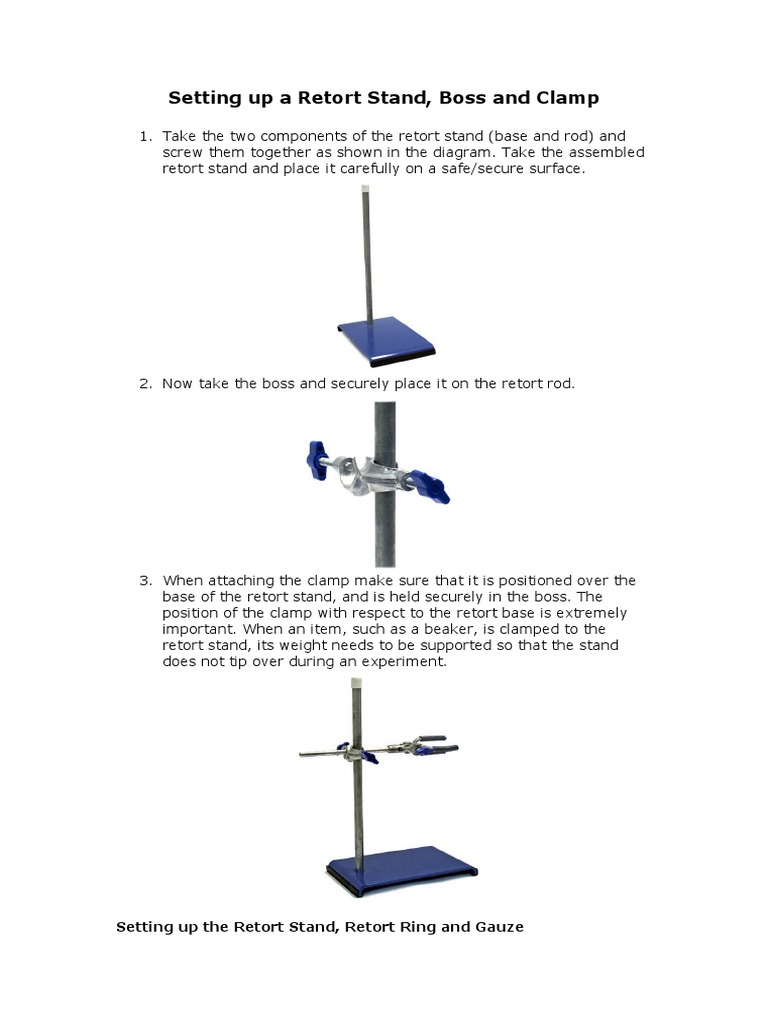 Setting up a Retort Stand, Boss and Clamp

1. Take the two components of the retort stand (base and rod) and screw them together as shown in the diagram. Take the assembled retort stand and place it carefully on a safe/secure surface.

2. Now take the boss and securely place it on the retort rod.

3. When attaching the clamp make sure that it is positioned over the base of the retort stand, and is held securely in the boss. The position of the clamp with respect to the retort base is extremely important. When an item, such as a beaker, is clamped to the retort stand, its weight needs to be supported so that the stand does not tip over during an experiment.

Setting up the Retort Stand, Retort Ring and Gauze