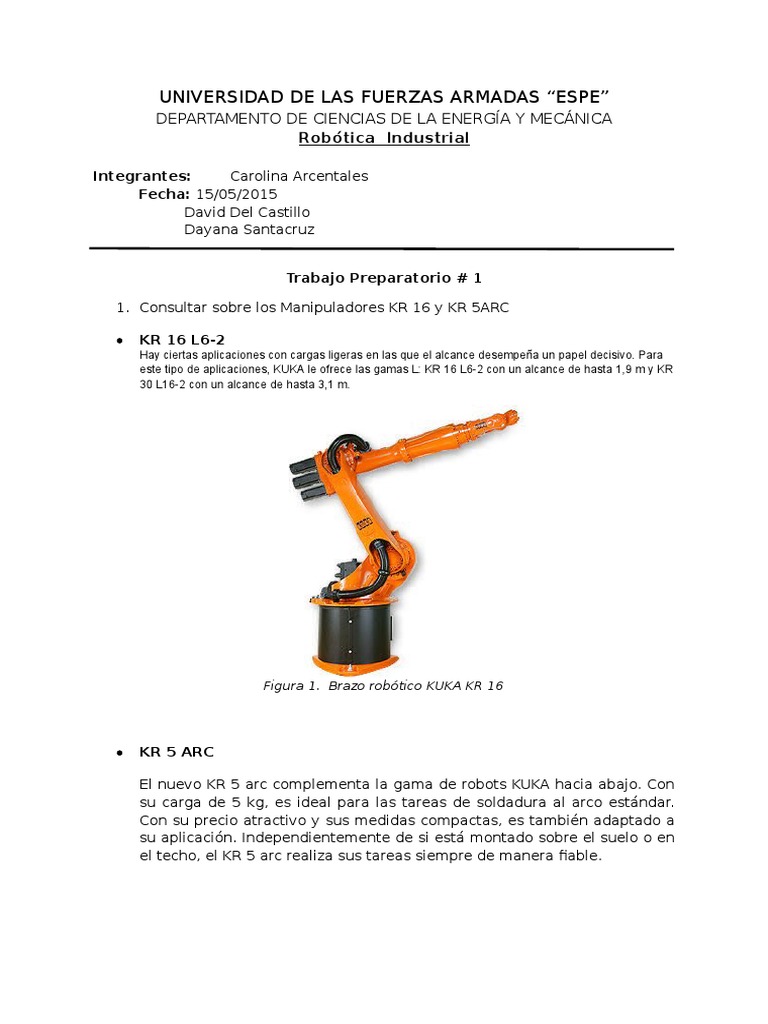 UNIVERSIDAD DE LAS FUERZAS ARMADAS “ESPE”
DEPARTAMENTO DE CIENCIAS DE LA ENERGÍA Y MECÁNICA
Robótica Industrial

Integrantes: Carolina Arcentales
Fecha: 15/05/2015
David Del Castillo
Dayana Santacruz

Trabajo Preparatorio # 1

1. Consultar sobre los Manipuladores KR 16 y KR 5ARC

• KR 16 L6-2
Hay ciertas aplicaciones con cargas ligeras en las que el alcance desempeña un papel decisivo. Para este tipo de aplicaciones, KUKA le ofrece las gamas L: KR 16 L6-2 con un alcance de hasta 1,9 m y KR 30 L16-2 con un alcance de hasta 3,1 m.

Figura 1. Brazo robótico KUKA KR 16

• KR 5 ARC

El nuevo KR 5 arc complementa la gama de robots KUKA hacia abajo. Con su carga de 5 kg, es ideal para las tareas de soldadura al arco estándar. Con su precio atractivo y sus medidas compactas, es también adaptado a su aplicación. Independientemente de si está montado sobre el suelo o en el techo, el KR 5 arc realiza sus tareas siempre de manera fiable.