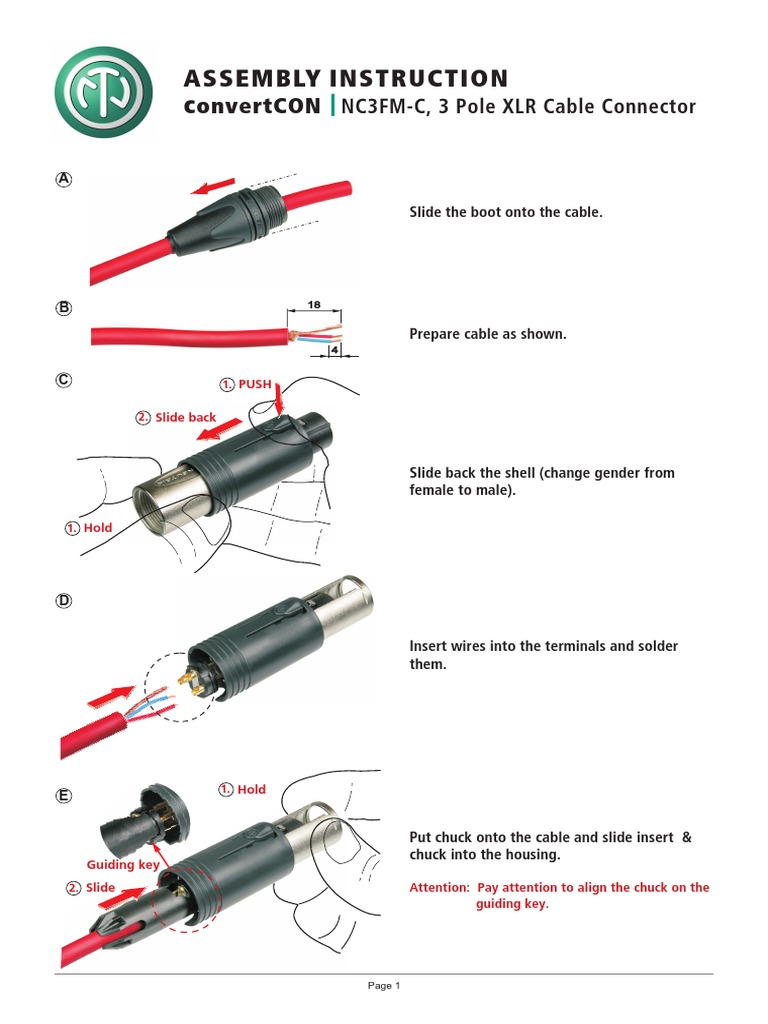 ASSEMBLY INSTRUCTION
convertCON | NC3FM-C, 3 Pole XLR Cable Connector

A

Slide the boot onto the cable.

B

18

4

Prepare cable as shown.

C

1. PUSH

2. Slide back

1. Hold

Slide back the shell (change gender from female to male).

D

Insert wires into the terminals and solder them.

E

1. Hold

Guiding key

2. Slide

Put chuck onto the cable and slide insert & chuck into the housing.

Attention: Pay attention to align the chuck on the guiding key.

Page 1