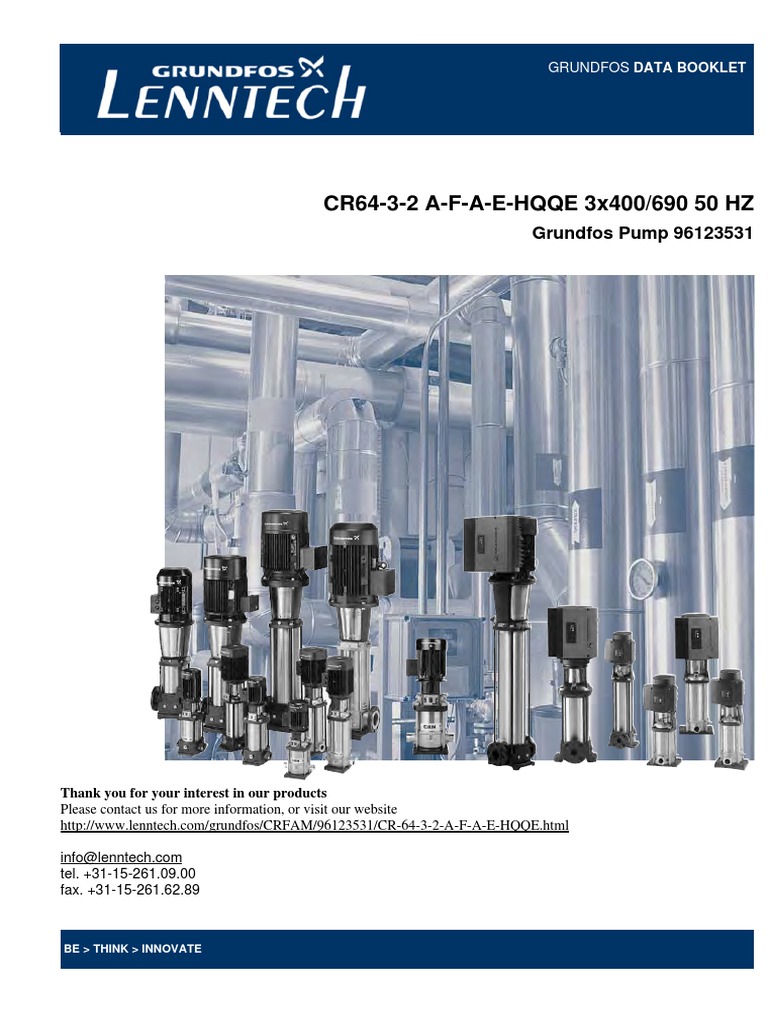 GRUNDFOS
LENNTECH

GRUNDFOS DATA BOOKLET

CR64-3-2 A-F-A-E-HQQE 3x400/690 50 HZ

Grundfos Pump 96123531

Thank you for your interest in our products
Please contact us for more information, or visit our website
http://www.lenntech.com/grundfos/CRFAM/96123531/CR-64-3-2-A-F-A-E-HQQE.html

info@lenntech.com
tel. +31-15-261.09.00
fax. +31-15-261.62.89

BE > THINK > INNOVATE