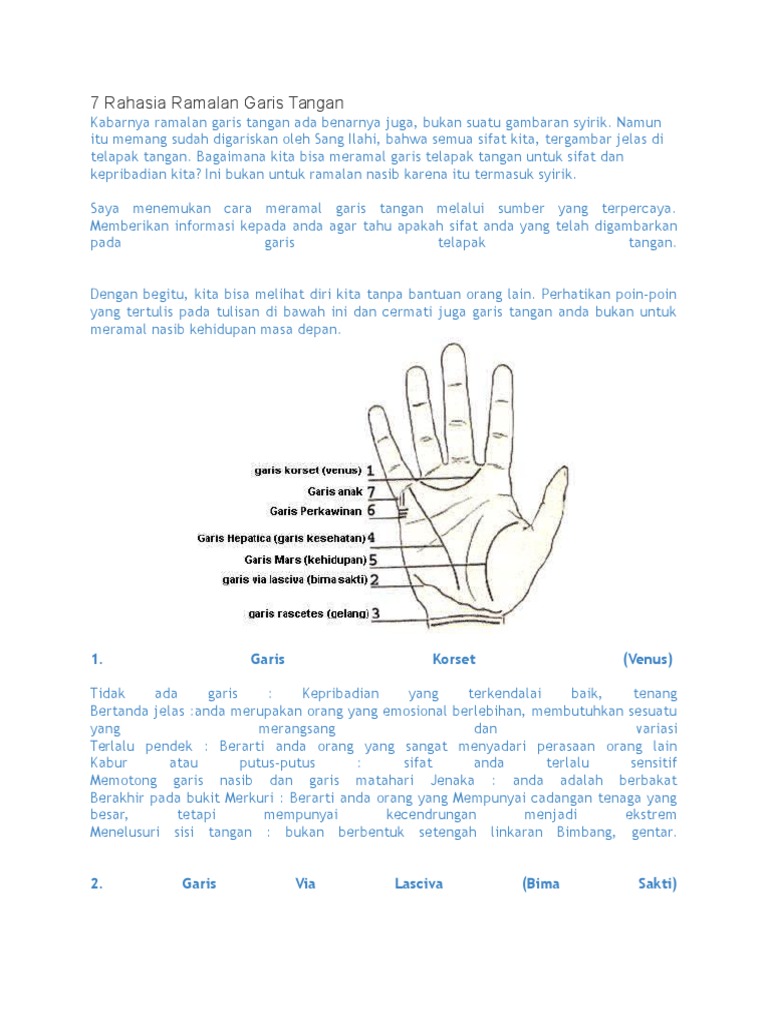 7 Rahasia Ramalan Garis Tangan

Kabarnya ramalan garis tangan ada benarnya juga, bukan suatu gambaran syirik. Namun itu memang sudah digariskan oleh Sang Ilahi, bahwa semua sifat kita, tergambar jelas di telapak tangan. Bagaimana kita bisa meramal garis telapak tangan untuk sifat dan kepribadian kita? Ini bukan untuk ramalan nasib karena itu termasuk syirik.

Saya menemukan cara meramal garis tangan melalui sumber yang terpercaya. Memberikan informasi kepada anda agar tahu apakah sifat anda yang telah digambarkan pada garis telapak tangan.

Dengan begitu, kita bisa melihat diri kita tanpa bantuan orang lain. Perhatikan poin-poin yang tertulis pada tulisan di bawah ini dan cermati juga garis tangan anda bukan untuk meramal nasib kehidupan masa depan.

garis korset (venus) 1
Garis anak 7
Garis Perkawinan 6
Garis Hepatica (garis kesehatan) 4
Garis Mars (kehidupan) 5
garis via lasciva (bima sakti) 2
garis rascetes (gelang) 3

1. Garis Korset (Venus)

Tidak ada garis : Kepribadian yang terkendalai baik, tenang
Bertanda jelas :anda merupakan orang yang emosional berlebihan, membutuhkan sesuatu yang merangsang dan variasi
Terlalu pendek : Berarti anda orang yang sangat menyadari perasaan orang lain
Kabur atau putus-putus : sifat anda terlalu sensitif
Memotong garis nasib dan garis matahari Jenaka : anda adalah berbakat
Berakhir pada bukit Merkuri : Berarti anda orang yang Mempunyai cadangan tenaga yang besar, tetapi mempunyai kecendrungan menjadi ekstrem
Menelusuri sisi tangan : bukan berbentuk setengah linkaran Bimbang, gentar.

2. Garis Via Lasciva (Bima Sakti)