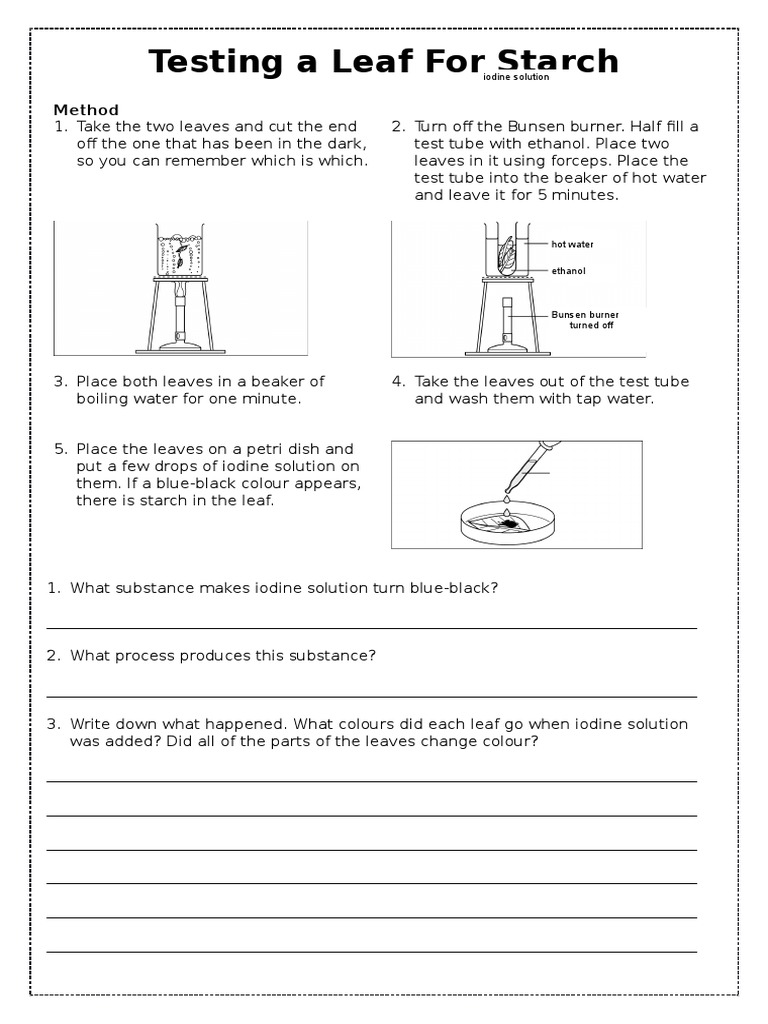 Testing a Leaf For Starch

iodine solution

Method

1. Take the two leaves and cut the end off the one that has been in the dark, so you can remember which is which.

2. Turn off the Bunsen burner. Half fill a test tube with ethanol. Place two leaves in it using forceps. Place the test tube into the beaker of hot water and leave it for 5 minutes.

hot water

ethanol

Bunsen burner turned off

3. Place both leaves in a beaker of boiling water for one minute.

4. Take the leaves out of the test tube and wash them with tap water.

5. Place the leaves on a petri dish and put a few drops of iodine solution on them. If a blue-black colour appears, there is starch in the leaf.

1. What substance makes iodine solution turn blue-black?

2. What process produces this substance?

3. Write down what happened. What colours did each leaf go when iodine solution was added? Did all of the parts of the leaves change colour?