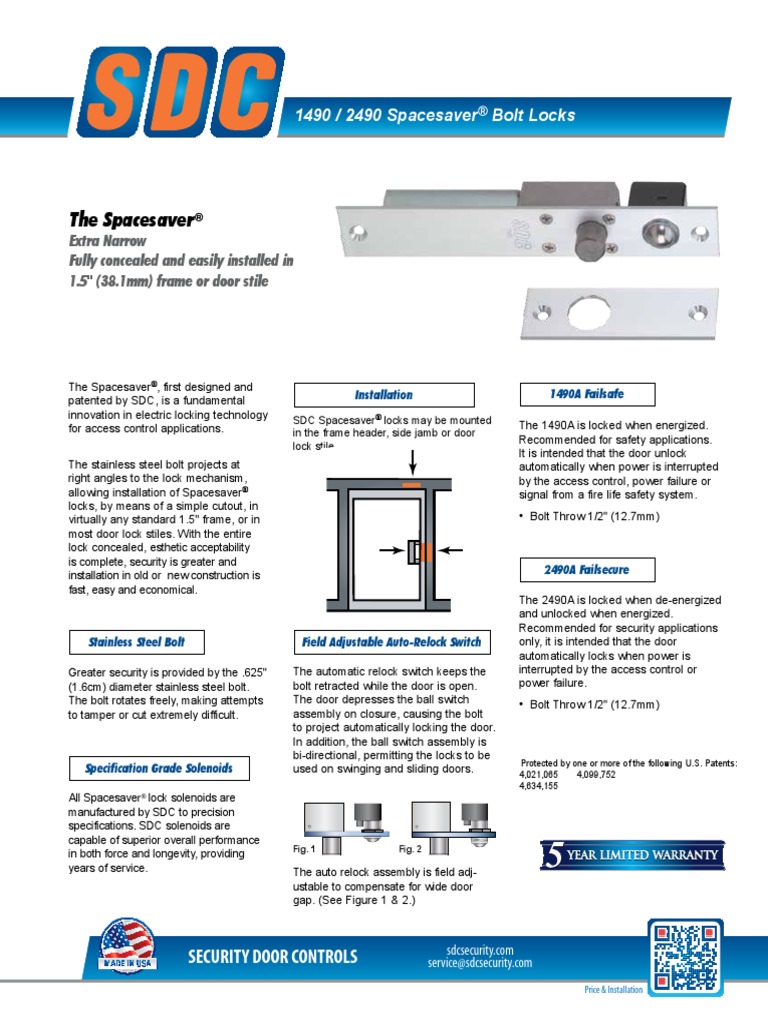 SDC

1490 / 2490 Spacesaver® Bolt Locks

The Spacesaver®

Extra Narrow

Fully concealed and easily installed in 1.5" (38.1mm) frame or door stile

The Spacesaver®, first designed and patented by SDC, is a fundamental innovation in electric locking technology for access control applications.

The stainless steel bolt projects at right angles to the lock mechanism, allowing installation of Spacesaver® locks, by means of a simple cutout, in virtually any standard 1.5" frame, or in most door lock stiles. With the entire lock concealed, esthetic acceptability is complete, security is greater and installation in old or new construction is fast, easy and economical.

Stainless Steel Bolt

Greater security is provided by the .625" (1.6cm) diameter stainless steel bolt. The bolt rotates freely, making attempts to tamper or cut extremely difficult.

Specification Grade Solenoids

All Spacesaver® lock solenoids are manufactured by SDC to precision specifications. SDC solenoids are capable of superior overall performance in both force and longevity, providing years of service.

Installation

SDC Spacesaver® locks may be mounted in the frame header, side jamb or door lock stile.

Field Adjustable Auto-Relock Switch

The automatic relock switch keeps the bolt retracted while the door is open. The door depresses the ball switch assembly on closure, causing the bolt to project automatically locking the door. In addition, the ball switch assembly is bi-directional, permitting the locks to be used on swinging and sliding doors.

Fig. 1 Fig. 2

The auto relock assembly is field adjustable to compensate for wide door gap. (See Figure 1 & 2.)

1490A Failsafe

The 1490A is locked when energized. Recommended for safety applications. It is intended that the door unlock automatically when power is interrupted by the access control, power failure or signal from a fire life safety system.

• Bolt Throw 1/2" (12.7mm)

2490A Failsecure

The 2490A is locked when de-energized and unlocked when energized. Recommended for security applications only, it is intended that the door automatically locks when power is interrupted by the access control or power failure.

• Bolt Throw 1/2" (12.7mm)

Protected by one or more of the following U.S. Patents:
4,021,065 4,099,752
4,634,155

5 YEAR LIMITED WARRANTY

MADE IN USA

SECURITY DOOR CONTROLS

sdcsecurity.com
service@sdcsecurity.com

Price & Installation